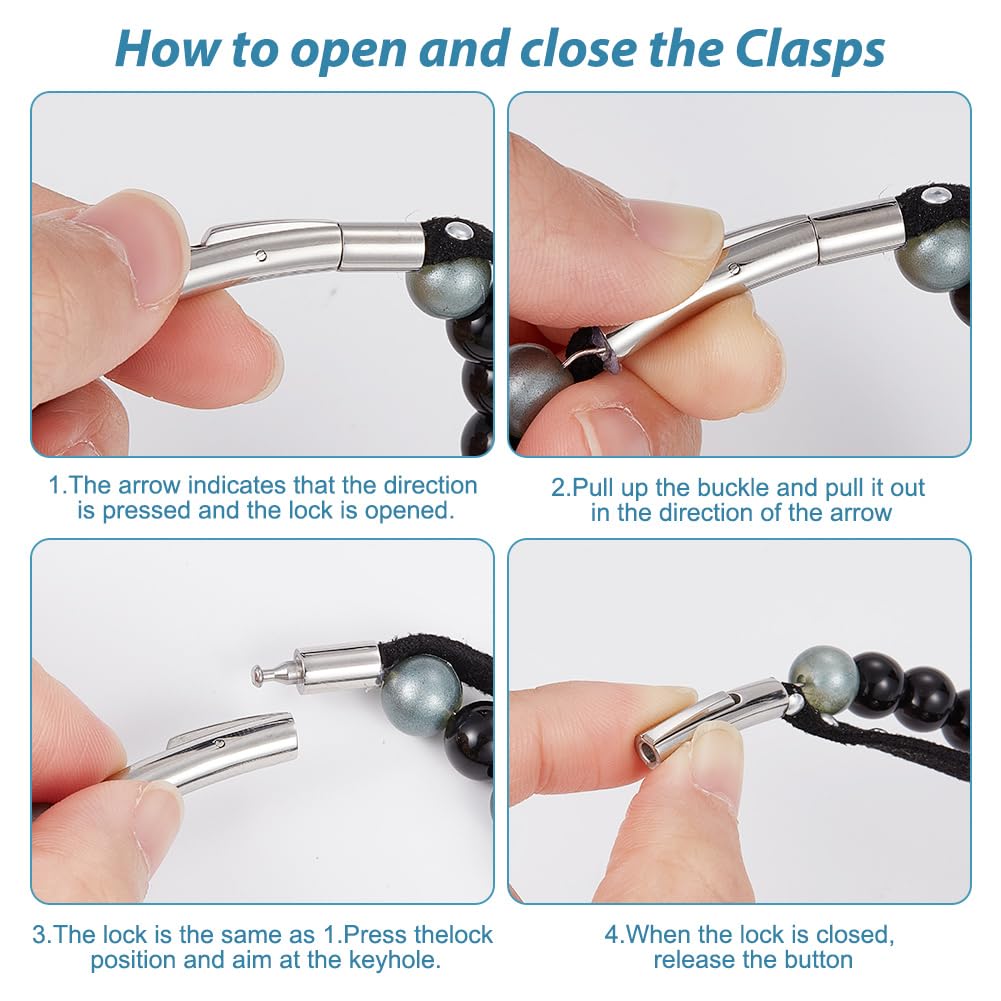 How to open and close the Clasps

1.The arrow indicates that the direction is pressed and the lock is opened.

2.Pull up the buckle and pull it out in the direction of the arrow

3.The lock is the same as 1.Press thelock position and aim at the keyhole.

4.When the lock is closed, release the button