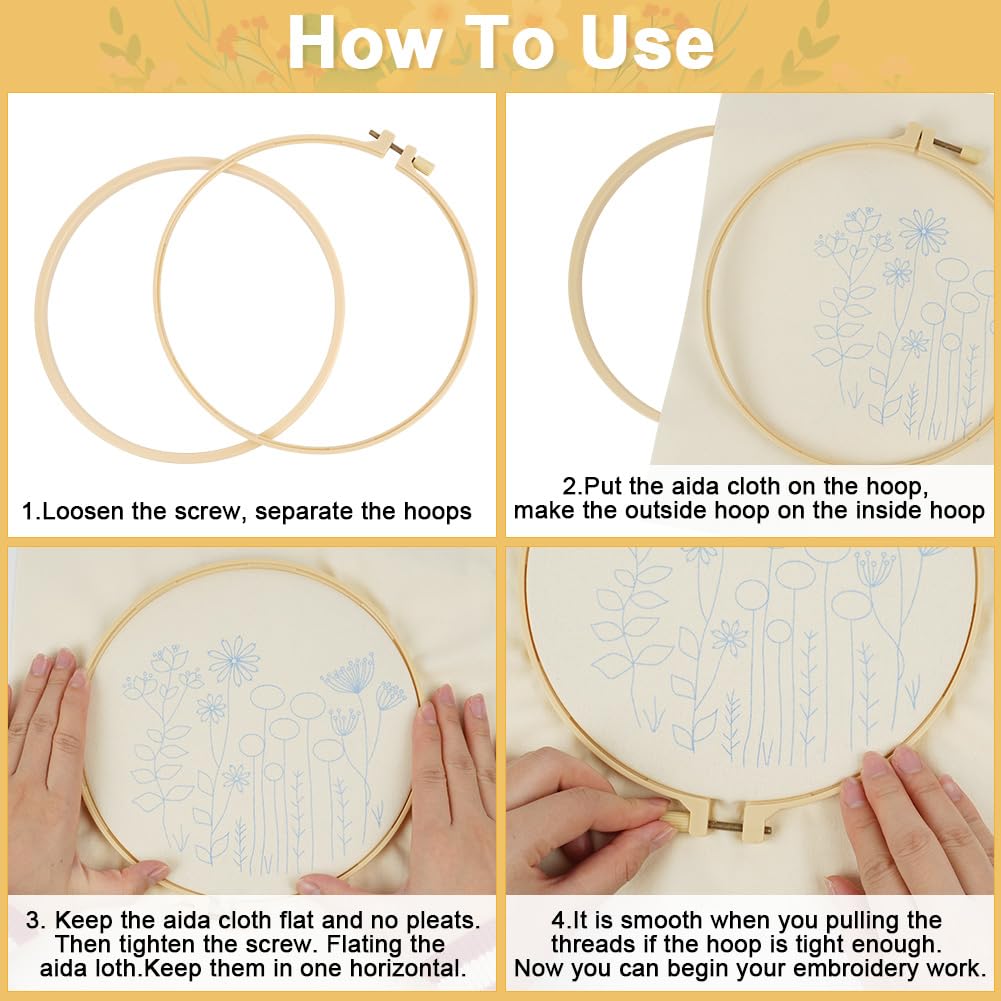 How To Use

1.Loosen the screw, separate the hoops

2.Put the aida cloth on the hoop, make the outside hoop on the inside hoop

3. Keep the aida cloth flat and no pleats. Then tighten the screw. Flating the aida loth.Keep them in one horizontal.

4.It is smooth when you pulling the threads if the hoop is tight enough. Now you can begin your embroidery work.