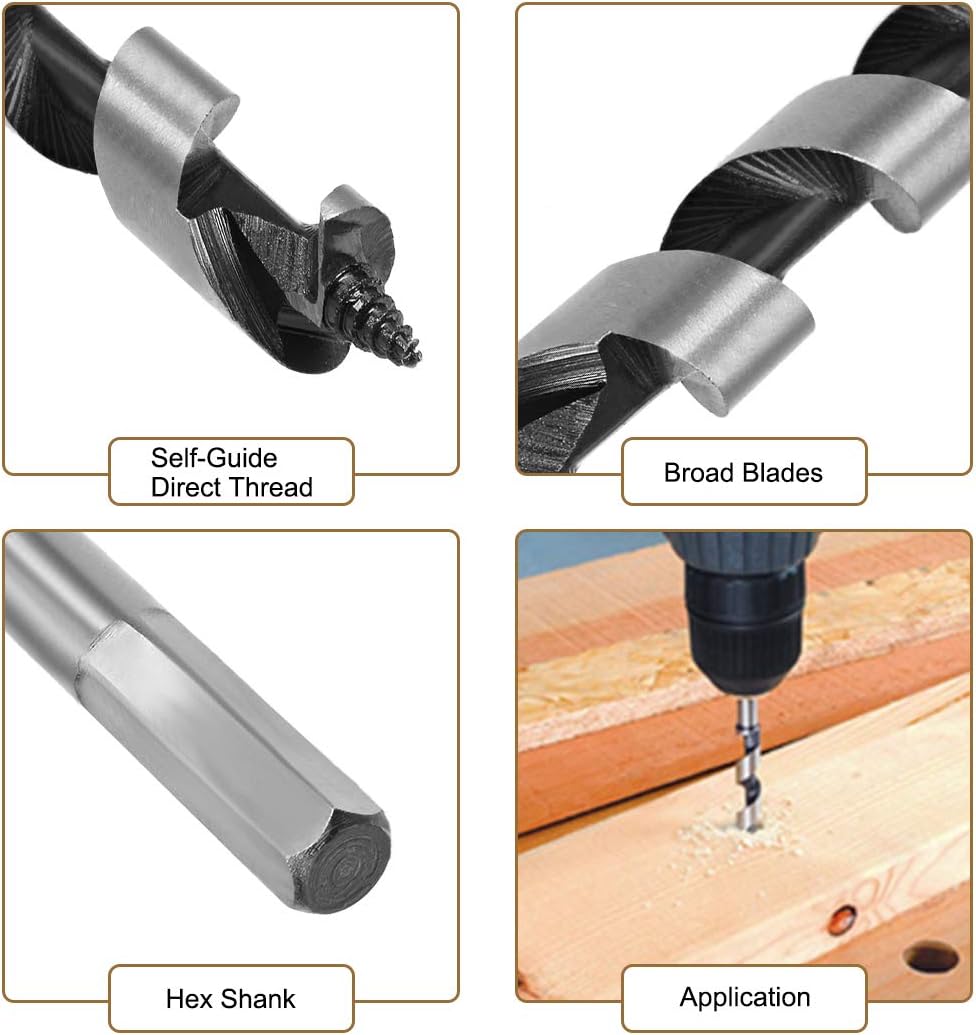 Self-Guide
Direct Thread

Broad Blades

Hex Shank

Application