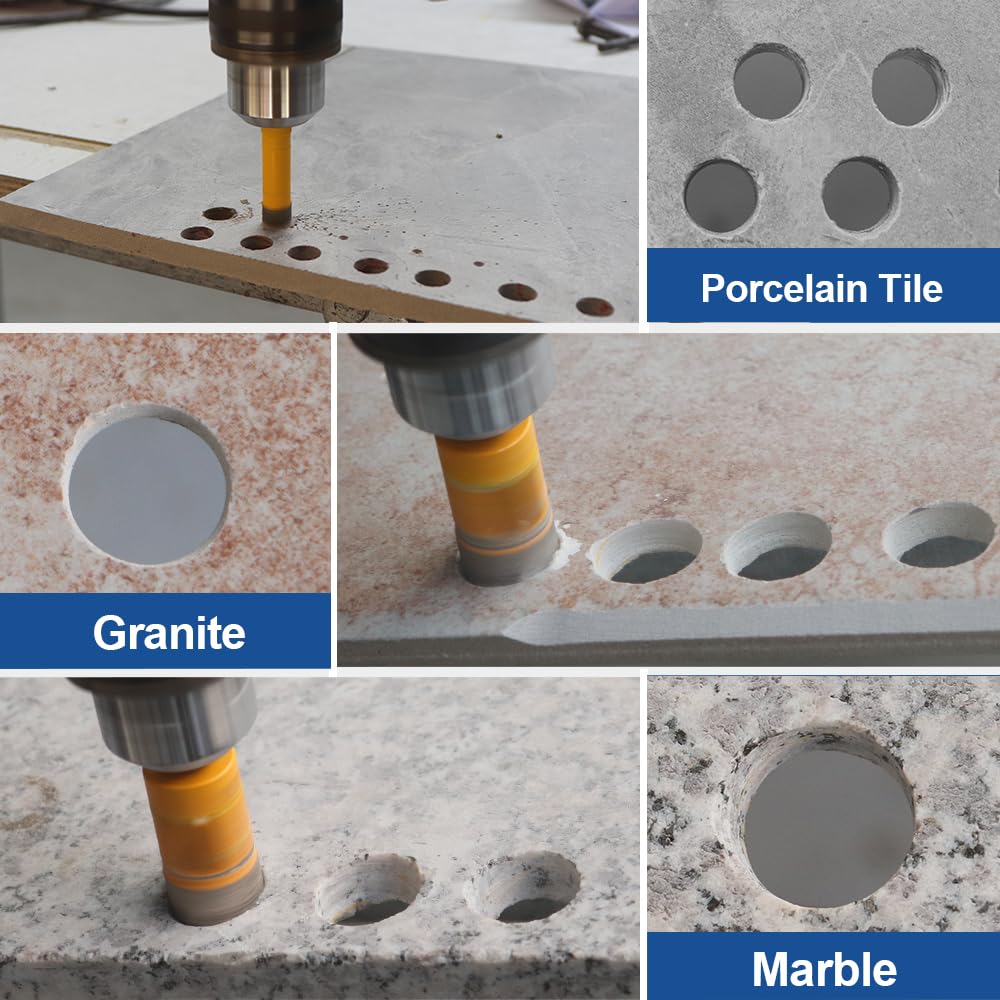 Porcelain Tile

Granite

Marble