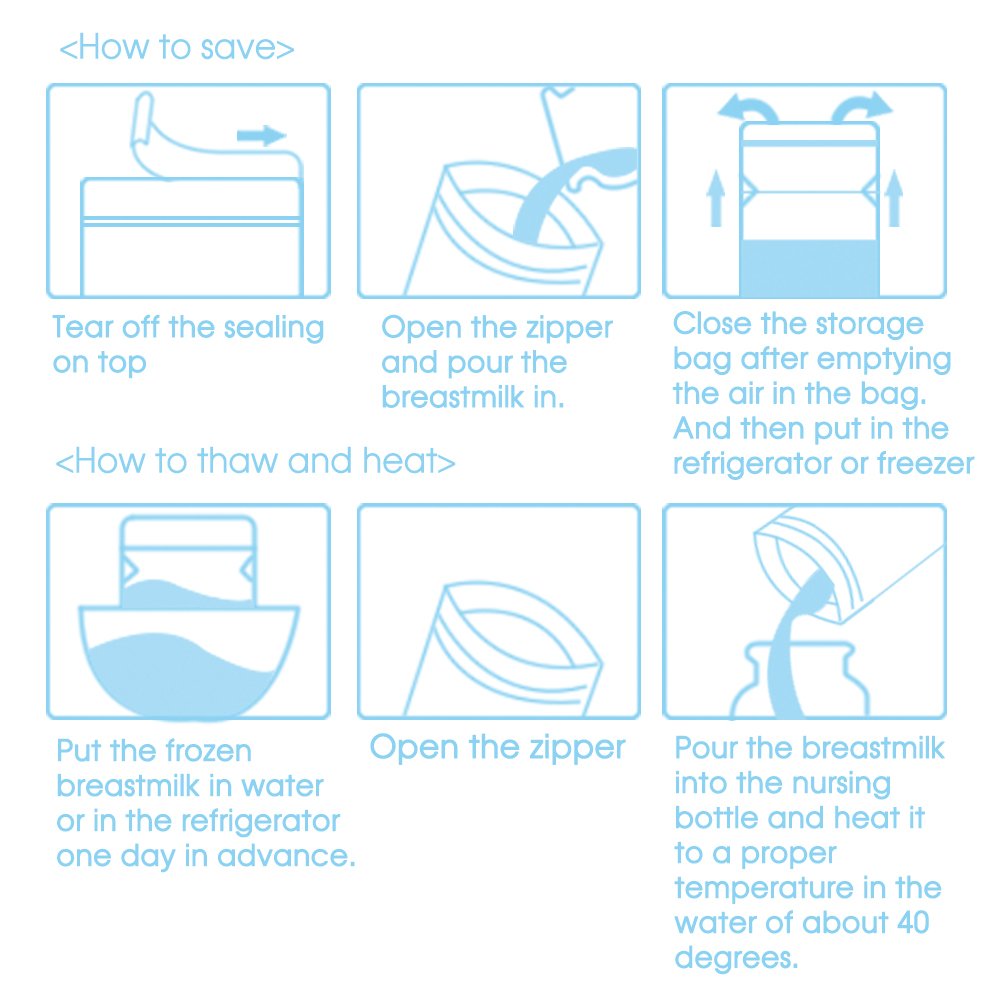 <How to save>

Tear off the sealing on top

Open the zipper and pour the breastmilk in.

Close the storage bag after emptying the air in the bag. And then put in the refrigerator or freezer

<How to thaw and heat>

Put the frozen breastmilk in water or in the refrigerator one day in advance.

Open the zipper

Pour the breastmilk into the nursing bottle and heat it to a proper temperature in the water of about 40 degrees.