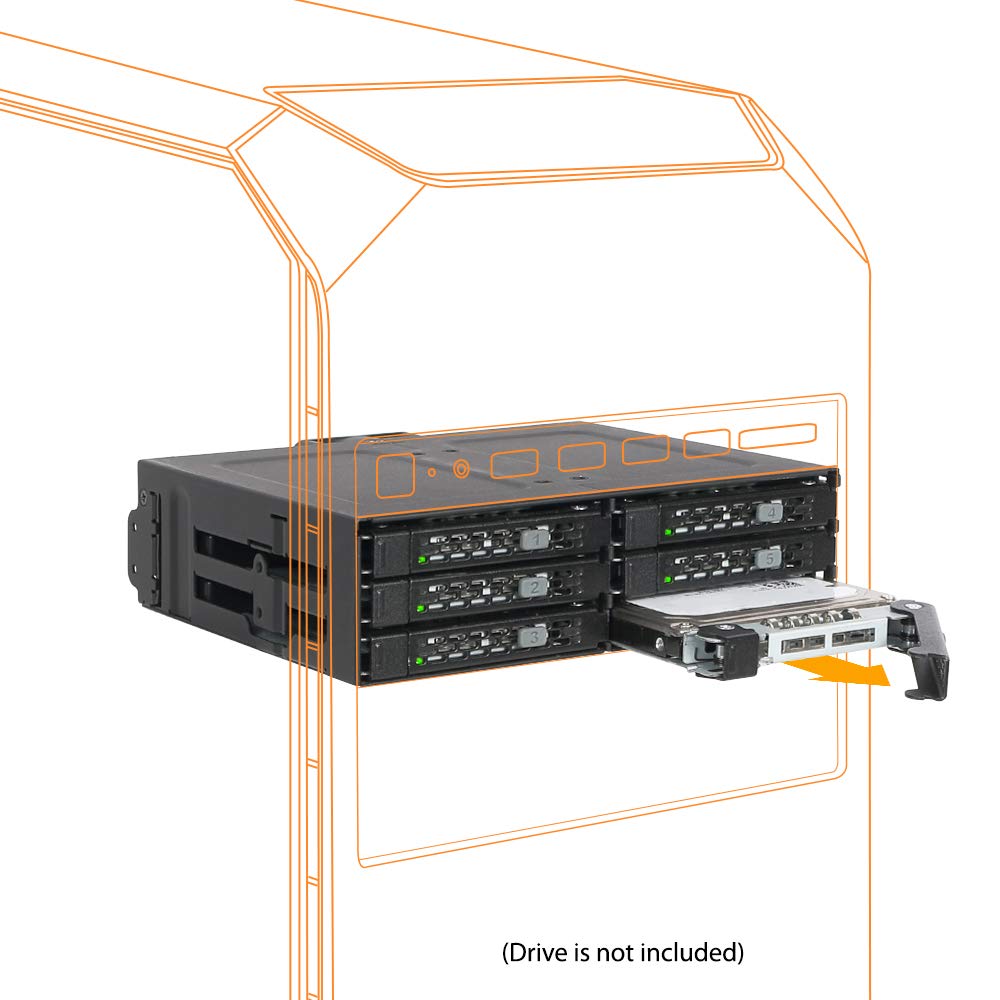 1
2
3
4
5

(Drive is not included)