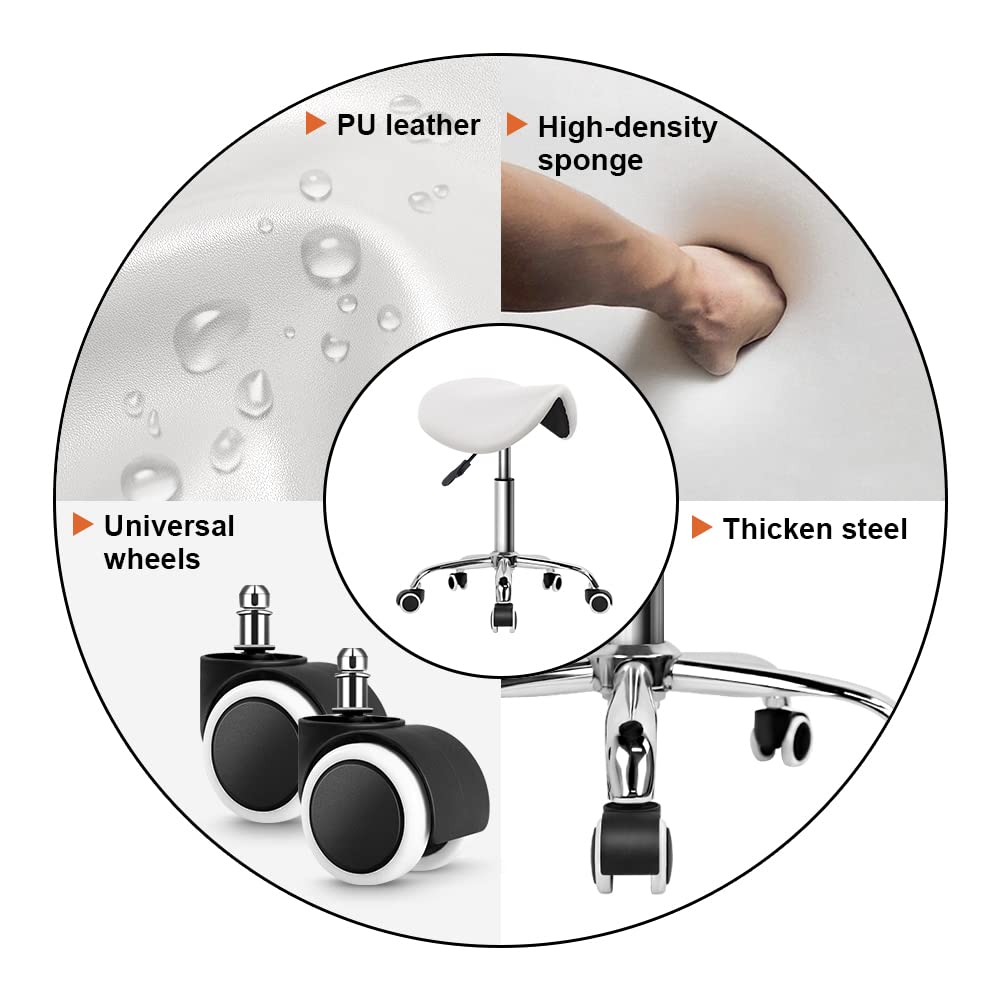 PU leather

High-density sponge

Universal wheels

Thicken steel