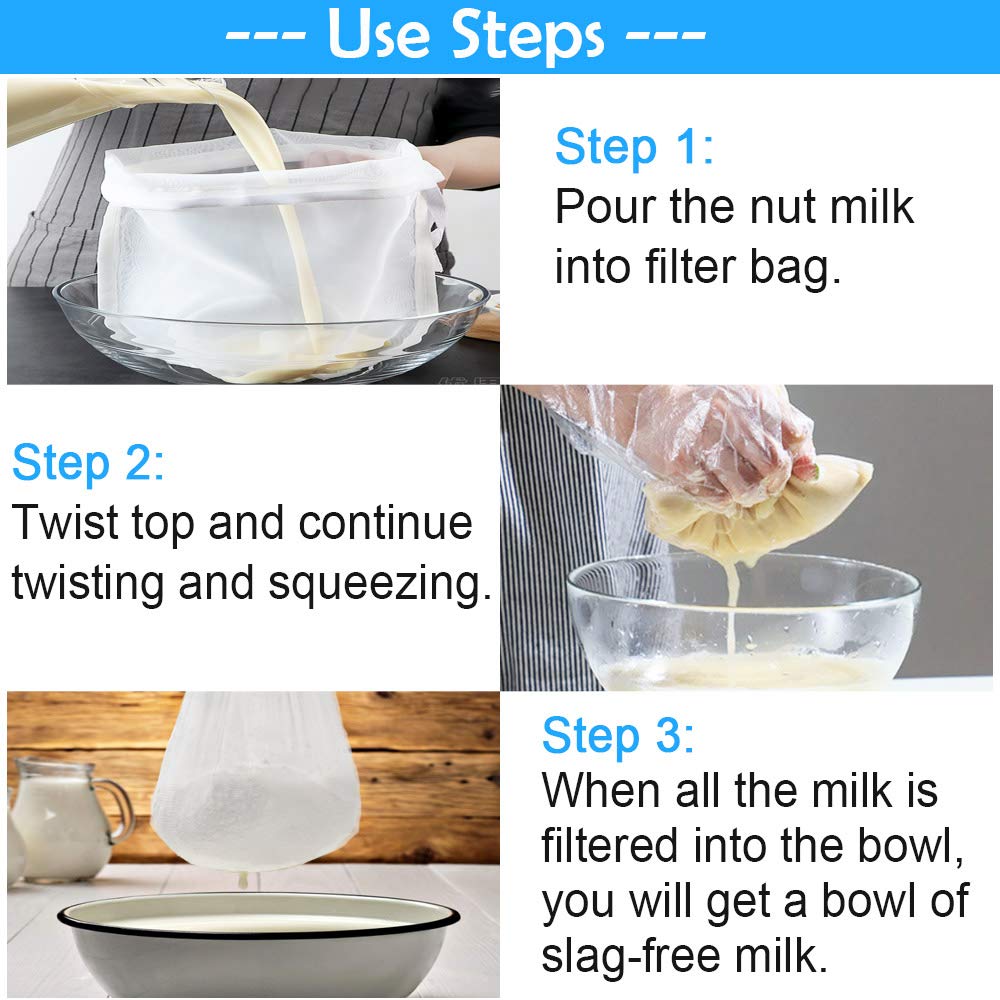 --- Use Steps ---

Step 1:
Pour the nut milk into filter bag.

Step 2:
Twist top and continue twisting and squeezing.

Step 3:
When all the milk is filtered into the bowl, you will get a bowl of slag-free milk.