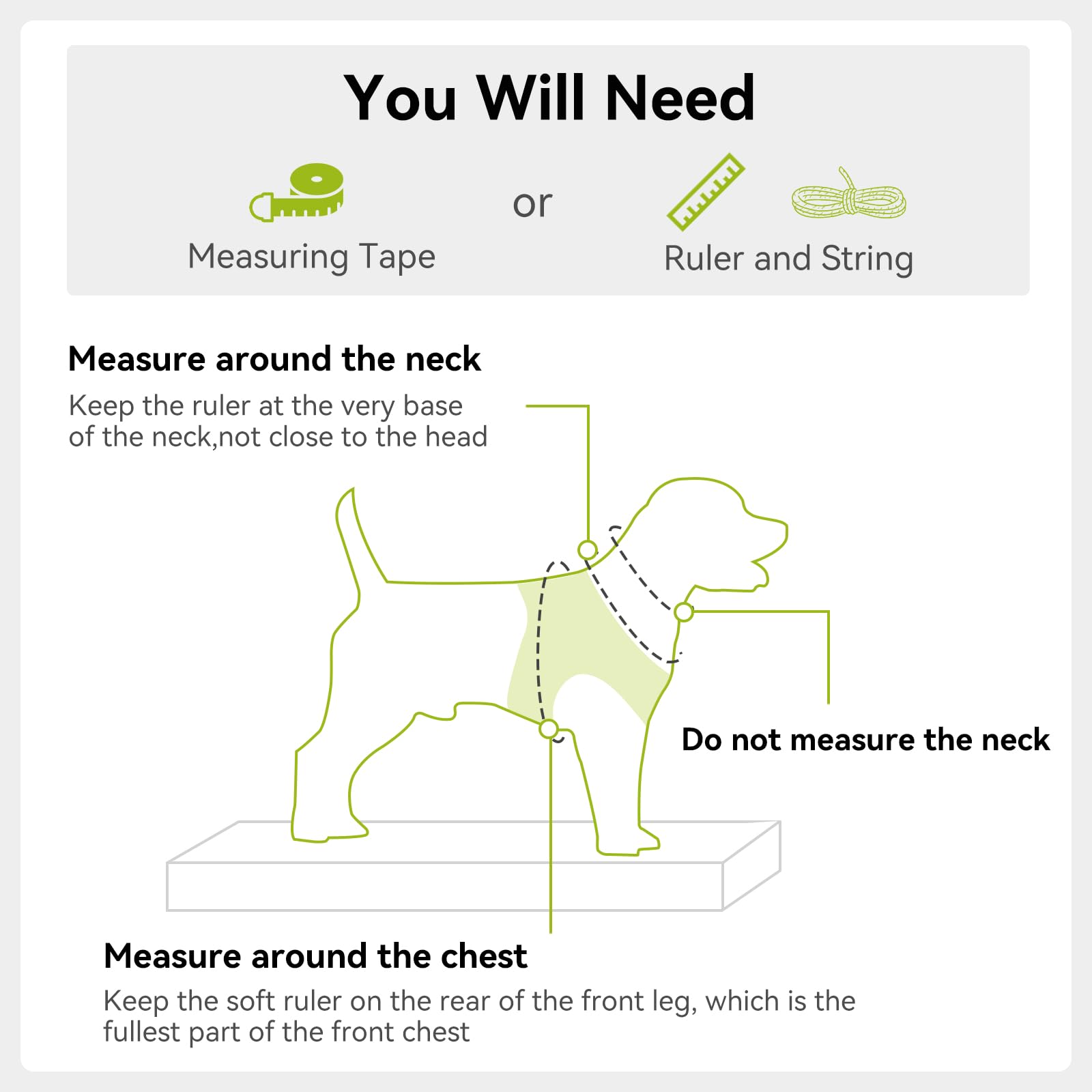 You Will Need

Measuring Tape

or

Ruler and String

Measure around the neck

Keep the ruler at the very base of the neck,not close to the head

Do not measure the neck

Measure around the chest

Keep the soft ruler on the rear of the front leg, which is the fullest part of the front chest