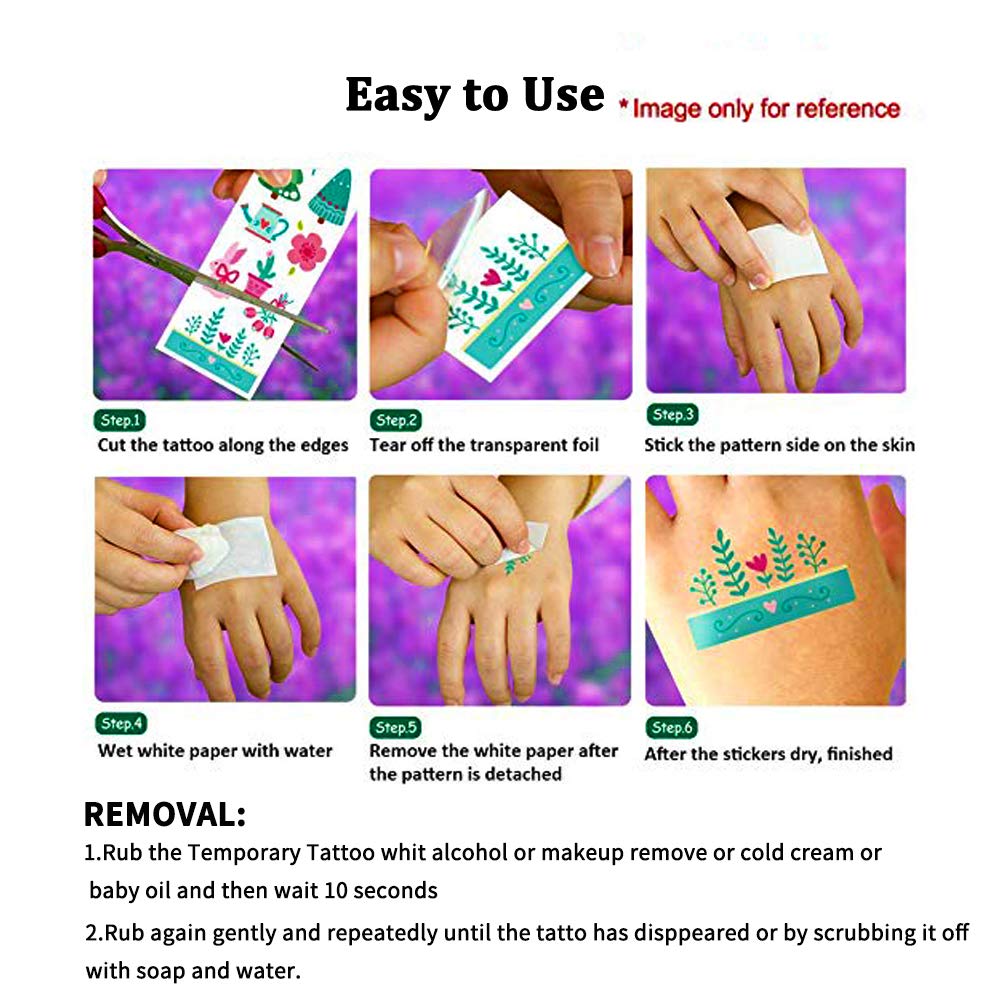 Easy to Use *Image only for reference

Step.1
Cut the tattoo along the edges

Step.2
Tear off the transparent foil

Step.3
Stick the pattern side on the skin

Step.4
Wet white paper with water

Step.5
Remove the white paper after the pattern is detached

Step.6
After the stickers dry, finished

REMOVAL:
1.Rub the Temporary Tattoo whit alcohol or makeup remove or cold cream or baby oil and then wait 10 seconds
2.Rub again gently and repeatedly until the tatto has disppeared or by scrubbing it off with soap and water.