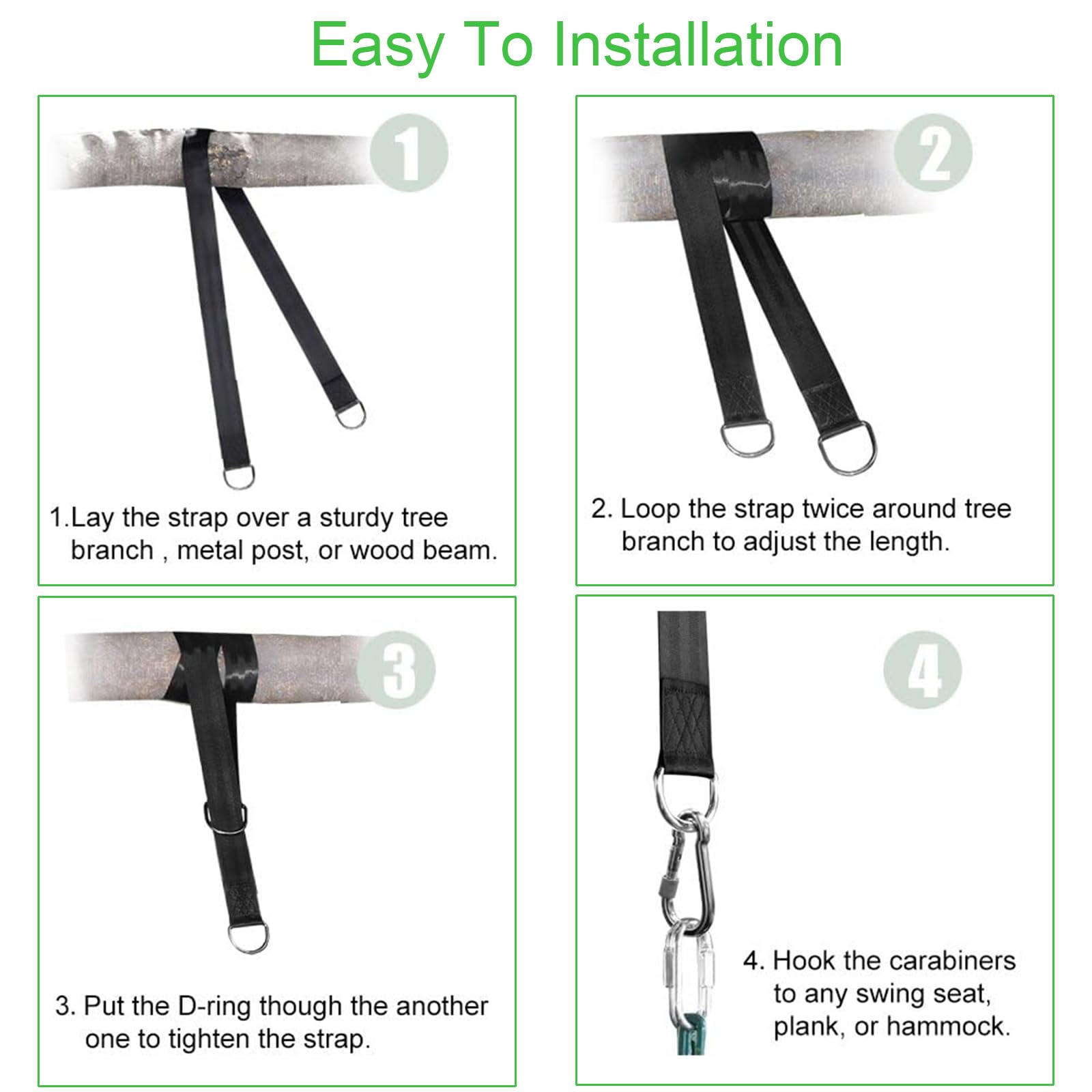 Easy To Installation

1

1.Lay the strap over a sturdy tree branch , metal post, or wood beam.

2

2. Loop the strap twice around tree branch to adjust the length.

3

3. Put the D-ring though the another one to tighten the strap.

4

4. Hook the carabiners to any swing seat, plank, or hammock.