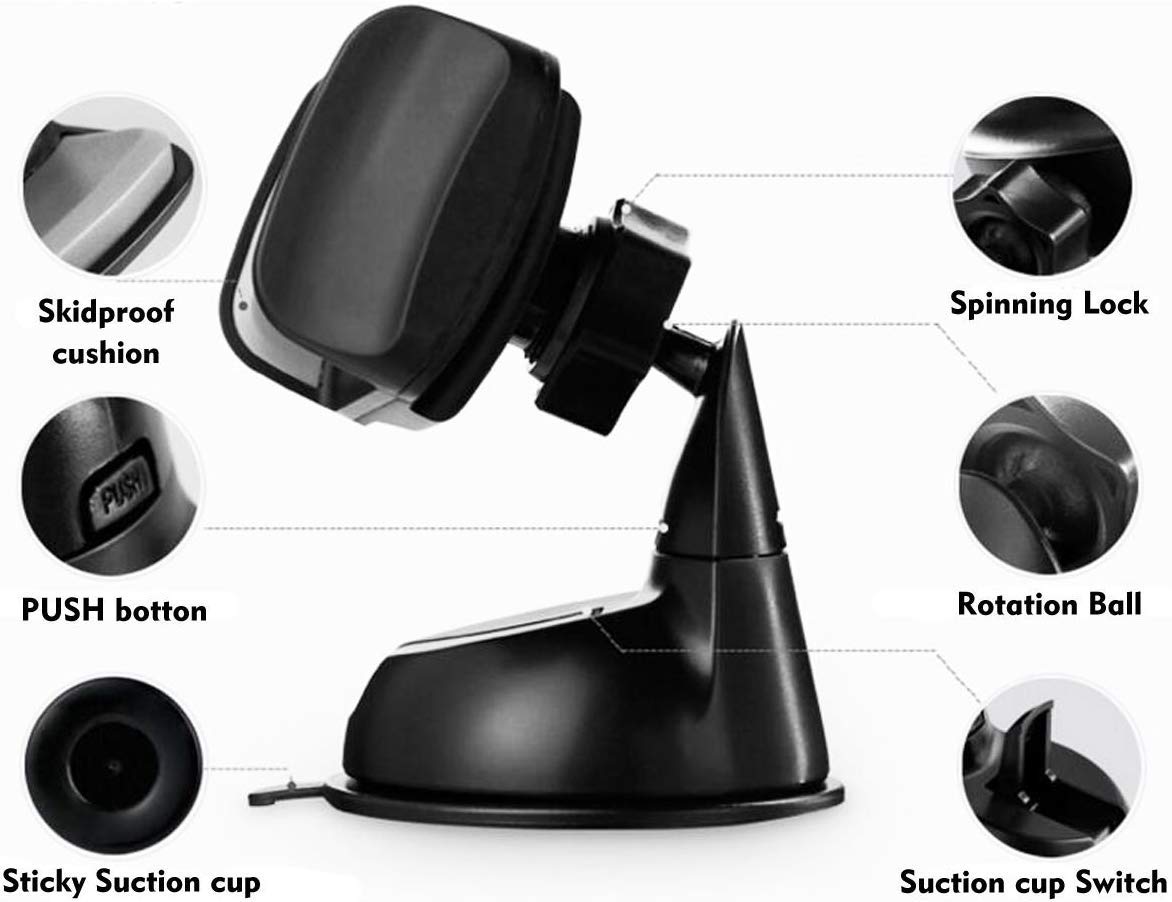 Skidproof cushion

PUSH

PUSH botton

Sticky Suction cup

Spinning Lock

Rotation Ball

Suction cup Switch