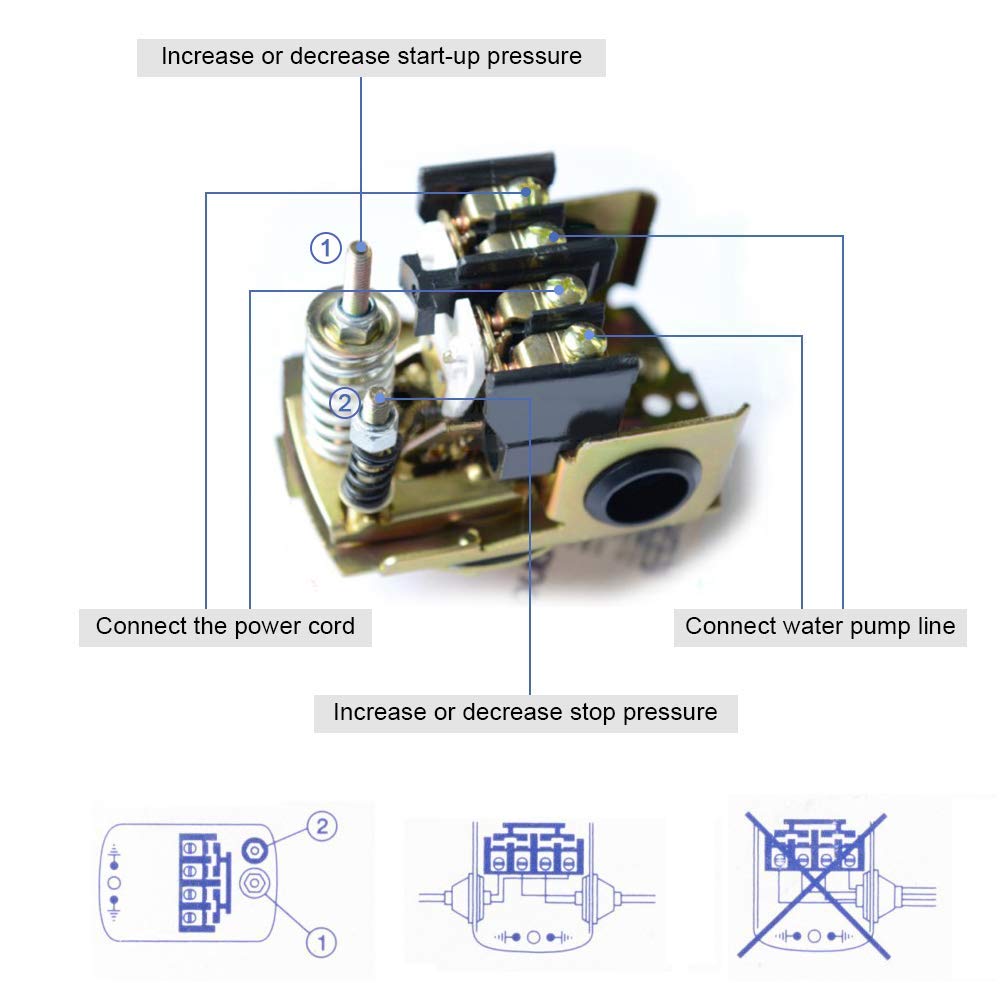 Increase or decrease start-up pressure

1

2

Connect the power cord

Connect water pump line

Increase or decrease stop pressure

2

1