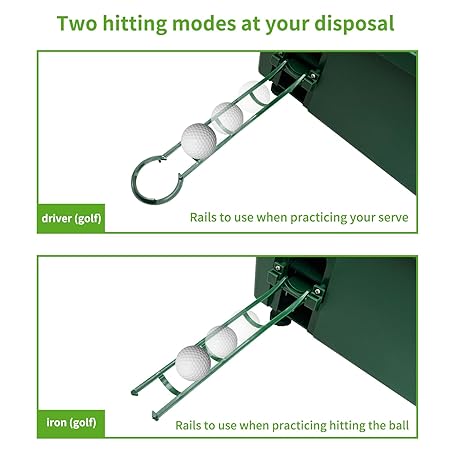 Two hitting modes at your disposal

driver (golf)

Rails to use when practicing your serve

iron (golf)

Rails to use when practicing hitting the ball