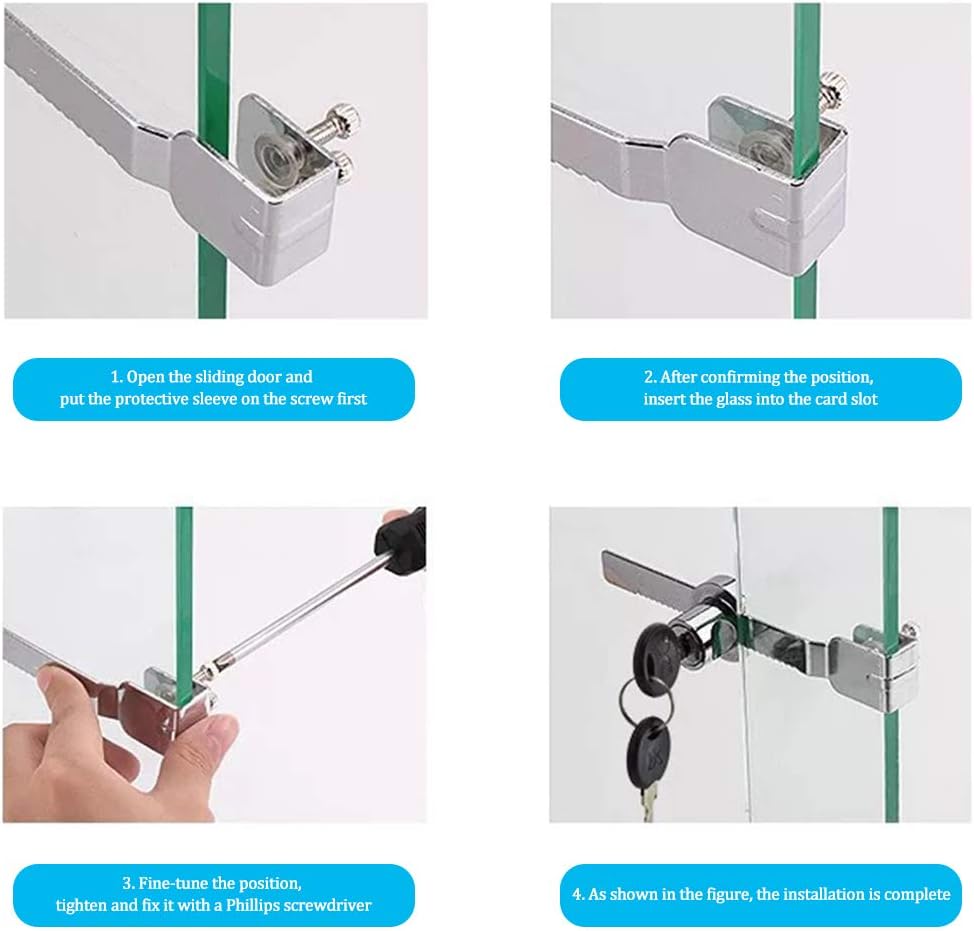 1. Open the sliding door and put the protective sleeve on the screw first

2. After confirming the position, insert the glass into the card slot

3. Fine-tune the position, tighten and fix it with a Phillips screwdriver

4. As shown in the figure, the installation is complete