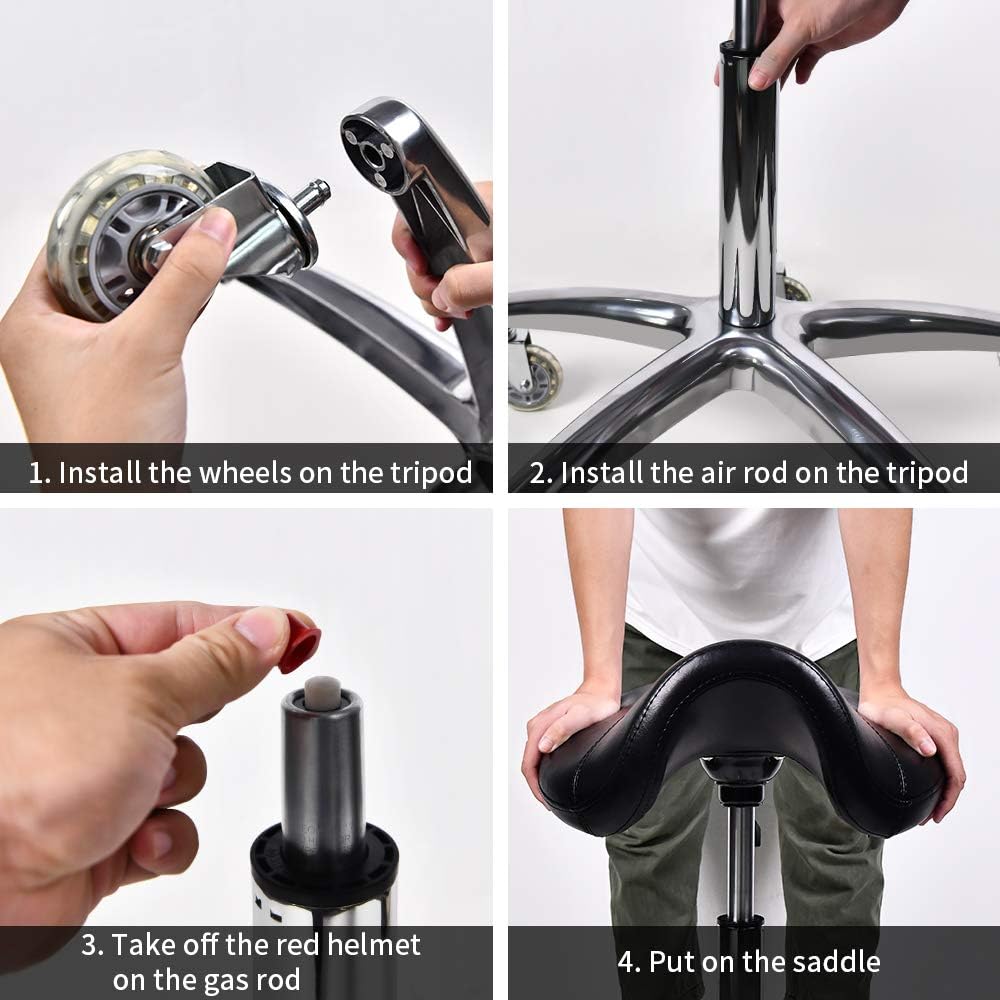 1. Install the wheels on the tripod

2. Install the air rod on the tripod

3. Take off the red helmet on the gas rod

4. Put on the saddle