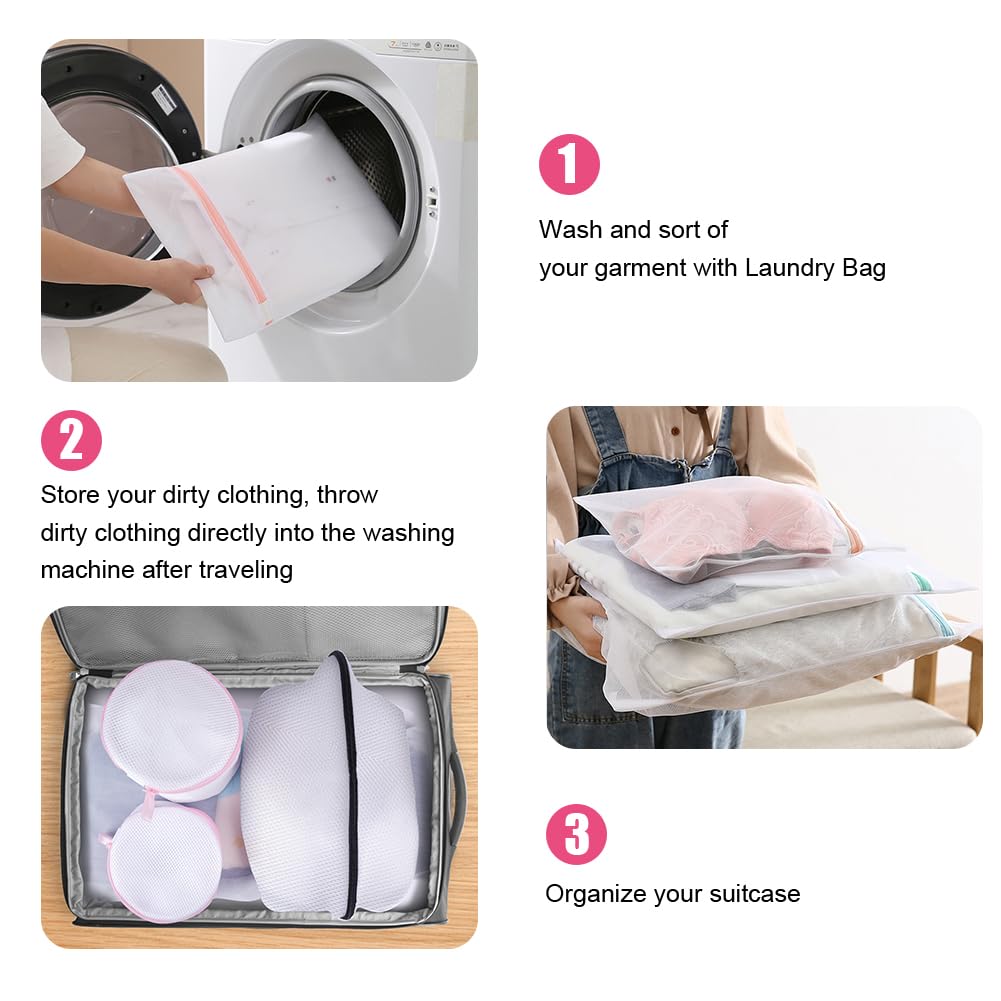 1

Wash and sort of
your garment with Laundry Bag

2

Store your dirty clothing, throw dirty clothing directly into the washing machine after traveling

3

Organize your suitcase