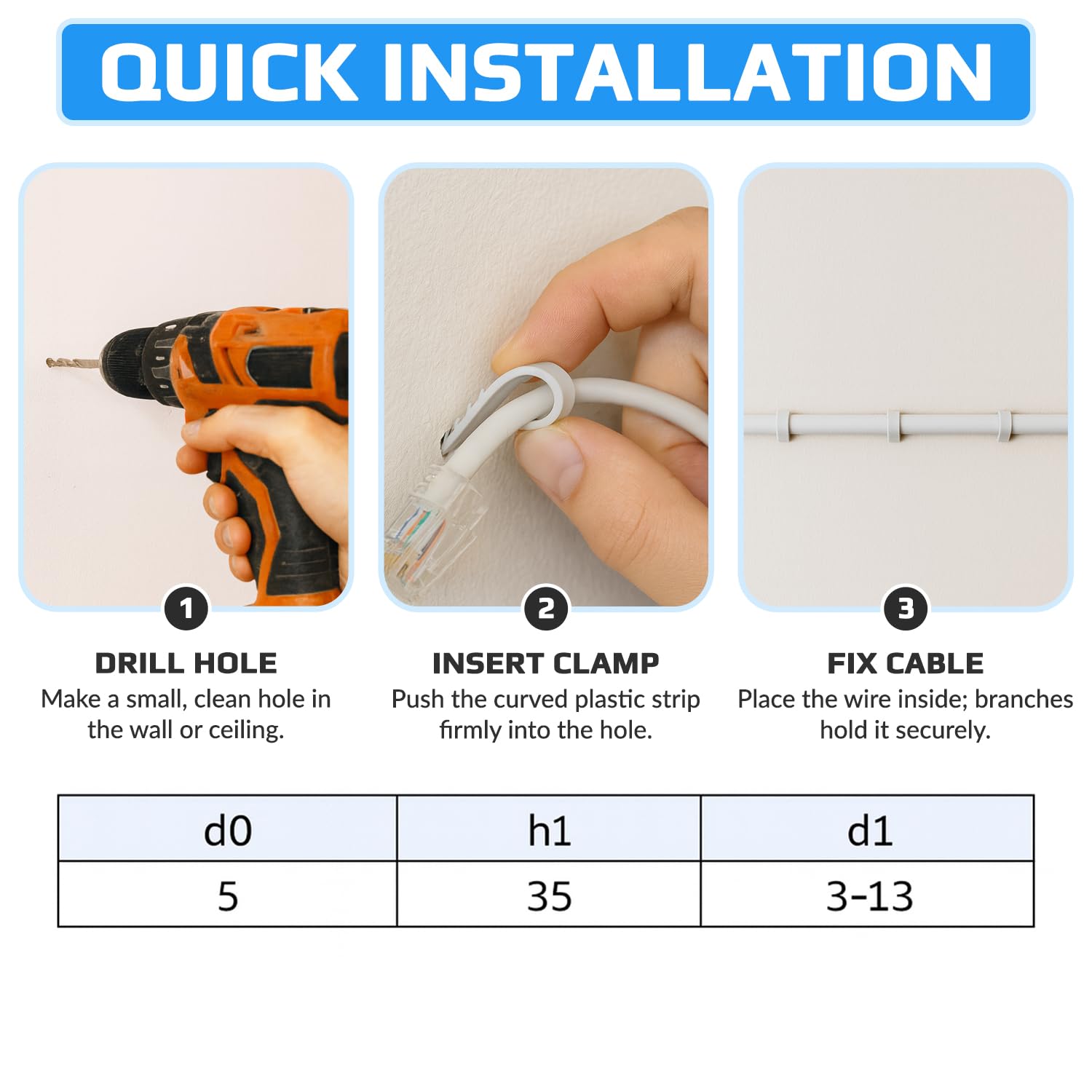 QUICK INSTALLATION

1
DRILL HOLE
Make a small, clean hole in the wall or ceiling.

2
INSERT CLAMP
Push the curved plastic strip firmly into the hole.

3
FIX CABLE
Place the wire inside; branches hold it securely.

| d0 | h1 | d1 |
|---|---|---|
| 5 | 35 | 3-13 |