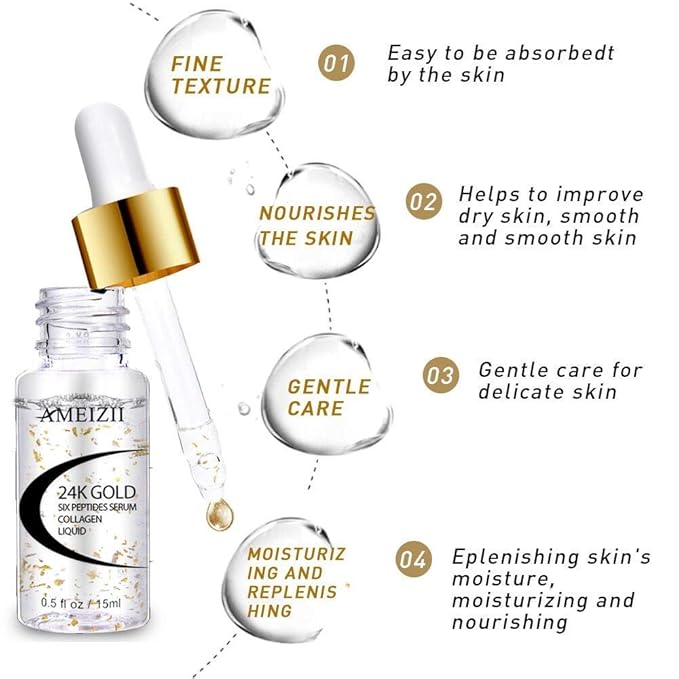 FINE TEXTURE

01 Easy to be absorbedt by the skin

NOURISHES THE SKIN

02 Helps to improve dry skin, smooth and smooth skin

GENTLE CARE

03 Gentle care for delicate skin

MOISTURIZ ING AND REPLENIS HING

04 Eplenishing skin's moisture, moisturizing and nourishing

AMEIZII
24K GOLD
SIX PEPTIDES SERUM
COLLAGEN
LIQUID
0.5 fl oz / 15ml