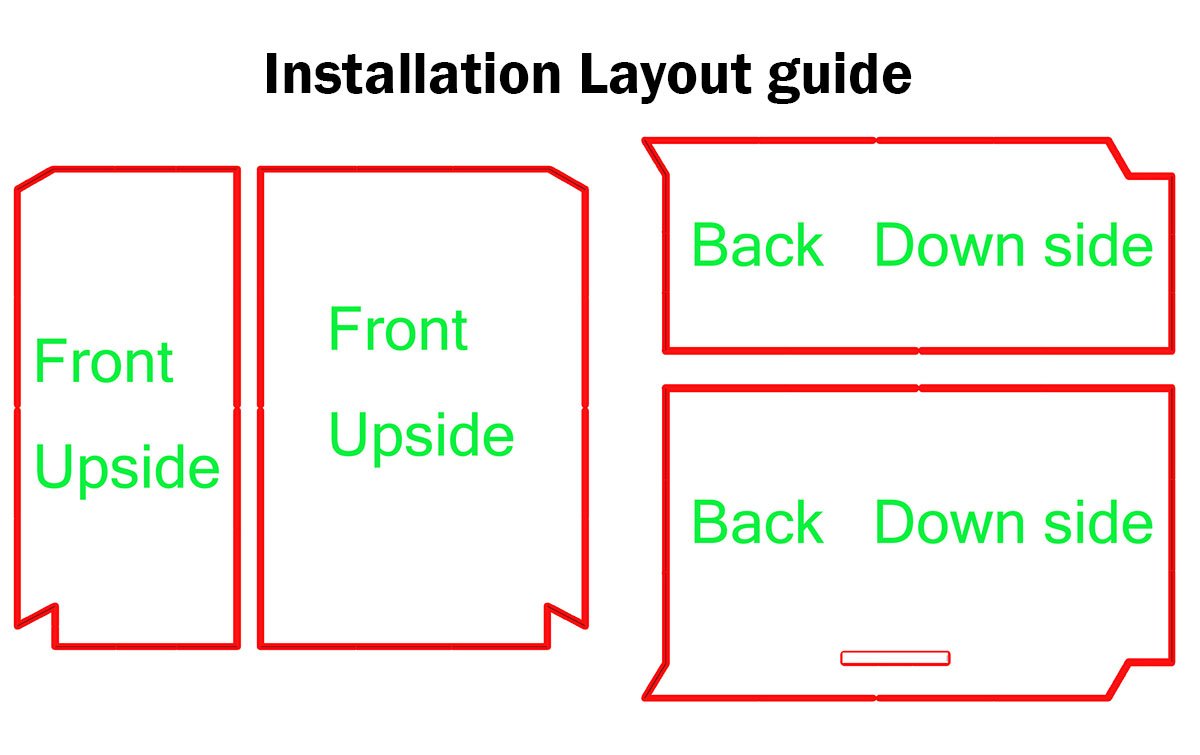 Installation Layout guide

Front
Upside

Front
Upside

Back Down side

Back Down side