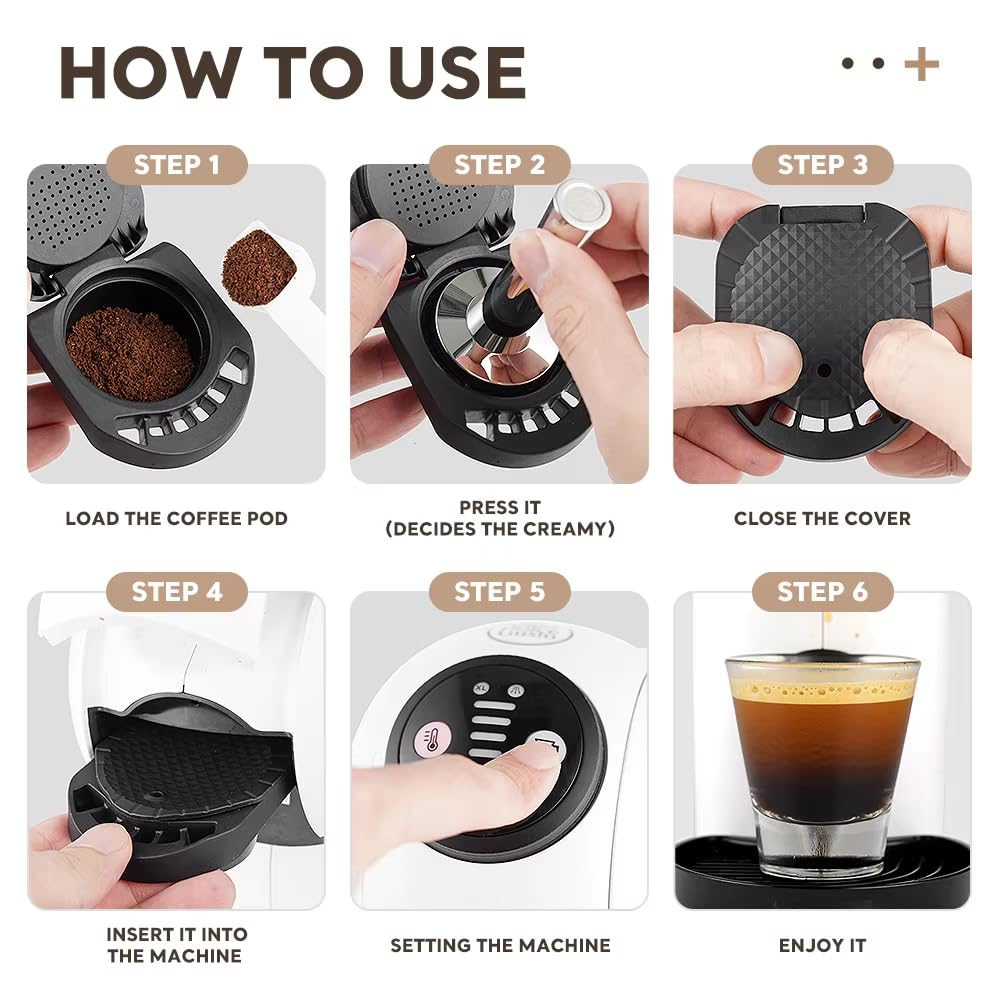 HOW TO USE

STEP 1

LOAD THE COFFEE POD

STEP 2

PRESS IT (DECIDES THE CREAMY)

STEP 3

CLOSE THE COVER

STEP 4

INSERT IT INTO THE MACHINE

STEP 5

XL

SETTING THE MACHINE

STEP 6

ENJOY IT