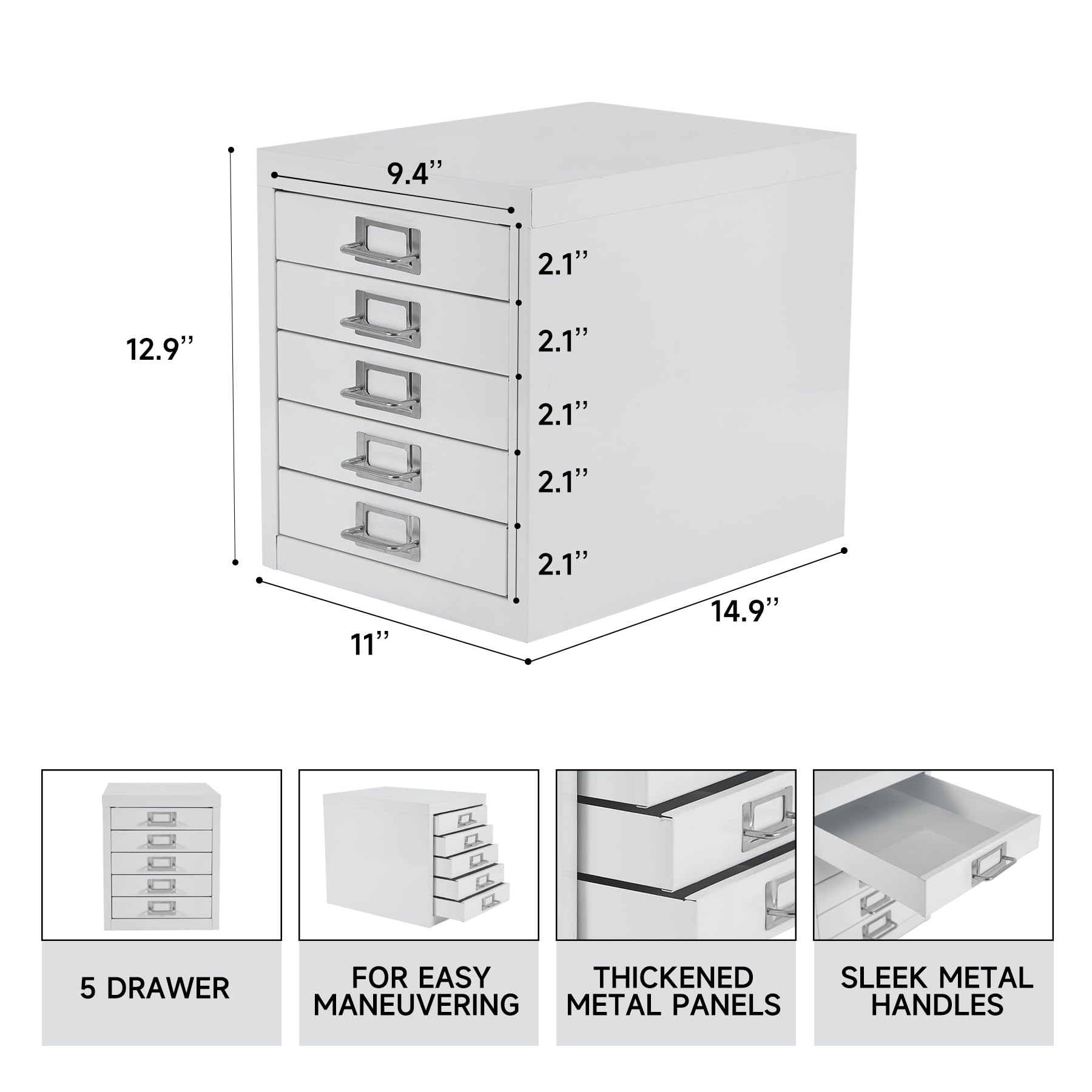 9.4’’

12.9’’

2.1’’

2.1’’

2.1’’

2.1’’

2.1’’

11’’

14.9’’

5 DRAWER

FOR EASY MANEUVERING

THICKENED METAL PANELS

SLEEK METAL HANDLES