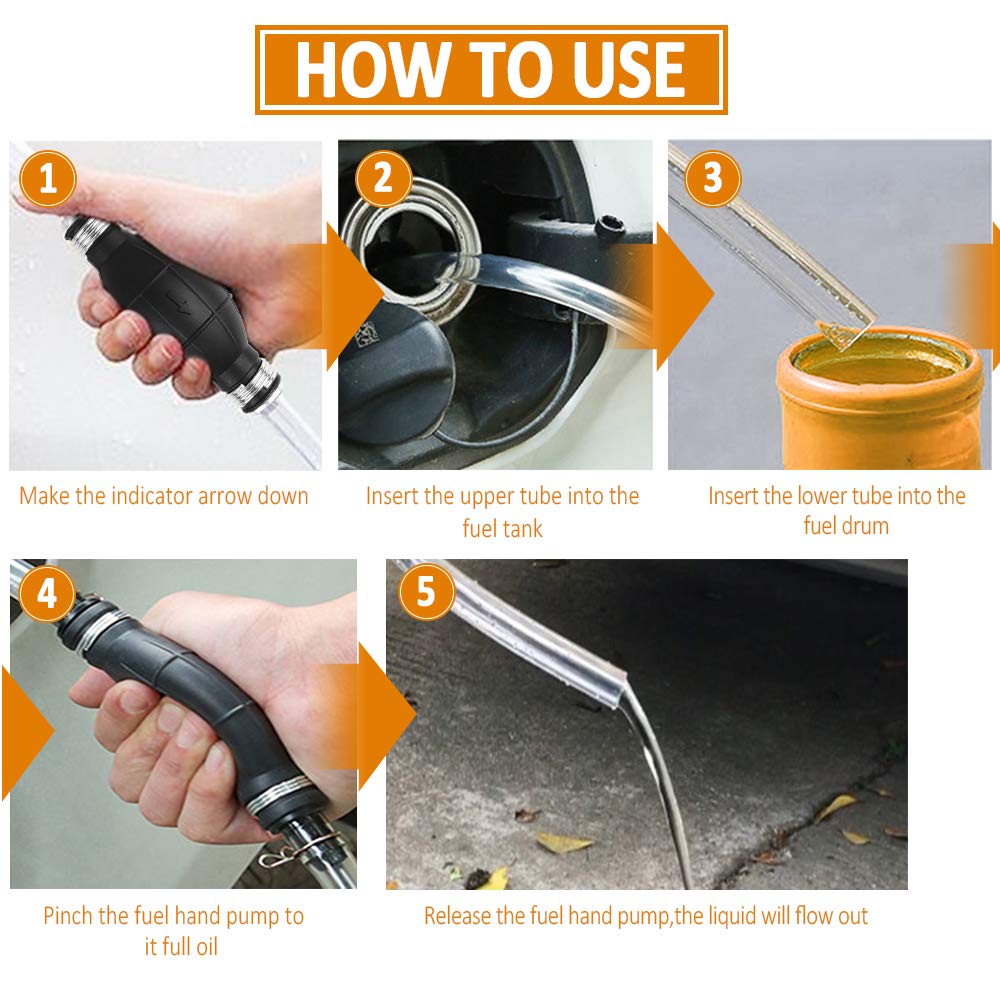 HOW TO USE

1

Make the indicator arrow down

2

Insert the upper tube into the fuel tank

3

Insert the lower tube into the fuel drum

4

Pinch the fuel hand pump to it full oil

5

Release the fuel hand pump,the liquid will flow out