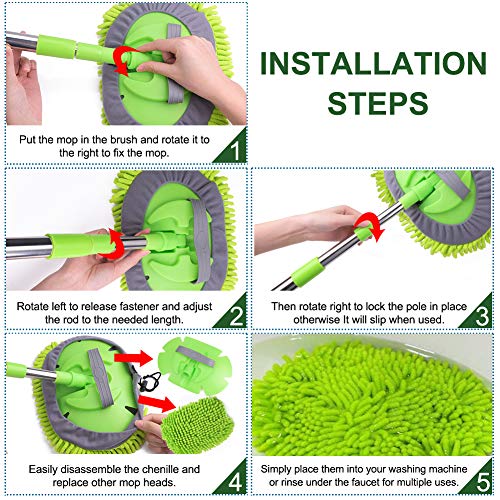 INSTALLATION STEPS

Put the mop in the brush and rotate it to the right to fix the mop.

1

Rotate left to release fastener and adjust the rod to the needed length.

2

Then rotate right to lock the pole in place otherwise It will slip when used.

3

Easily disassemble the chenille and replace other mop heads.

4

Simply place them into your washing machine or rinse under the faucet for multiple uses.

5