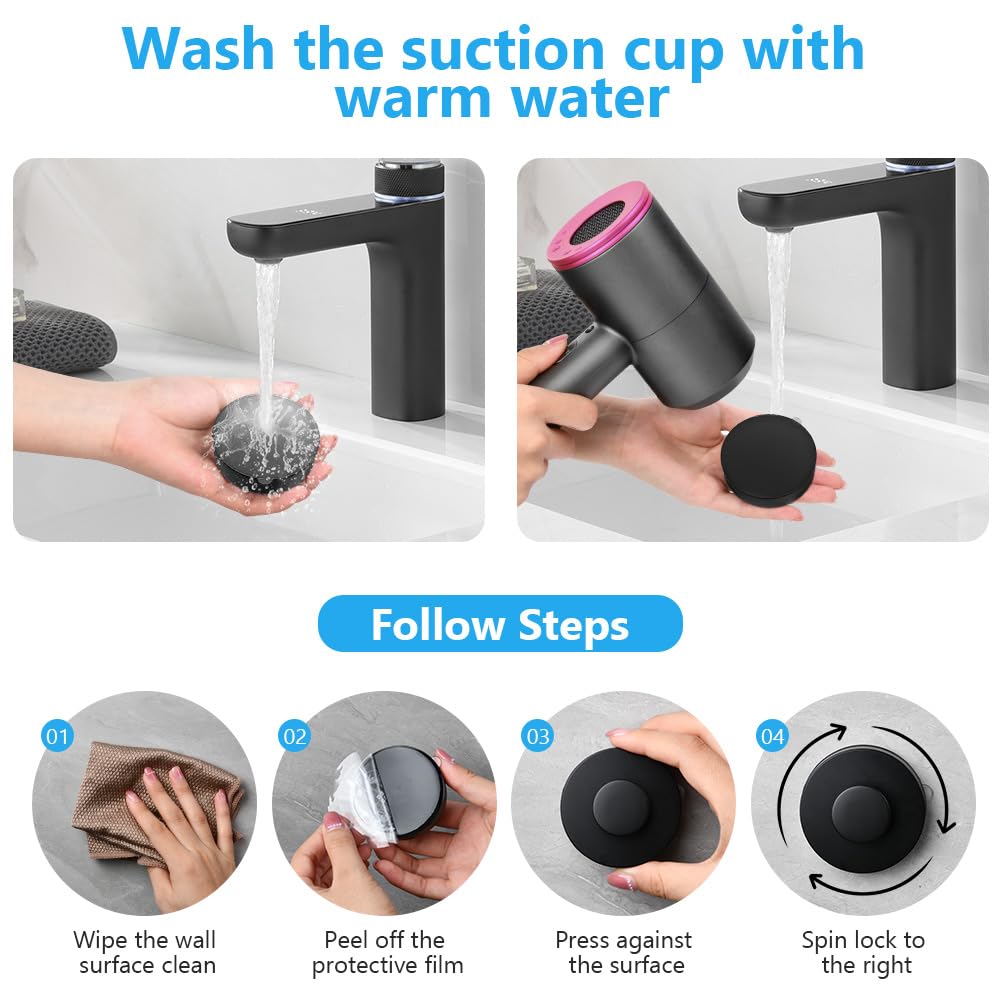 Wash the suction cup with warm water

Follow Steps

01
Wipe the wall surface clean

02
Peel off the protective film

03
Press against the surface

04
Spin lock to the right