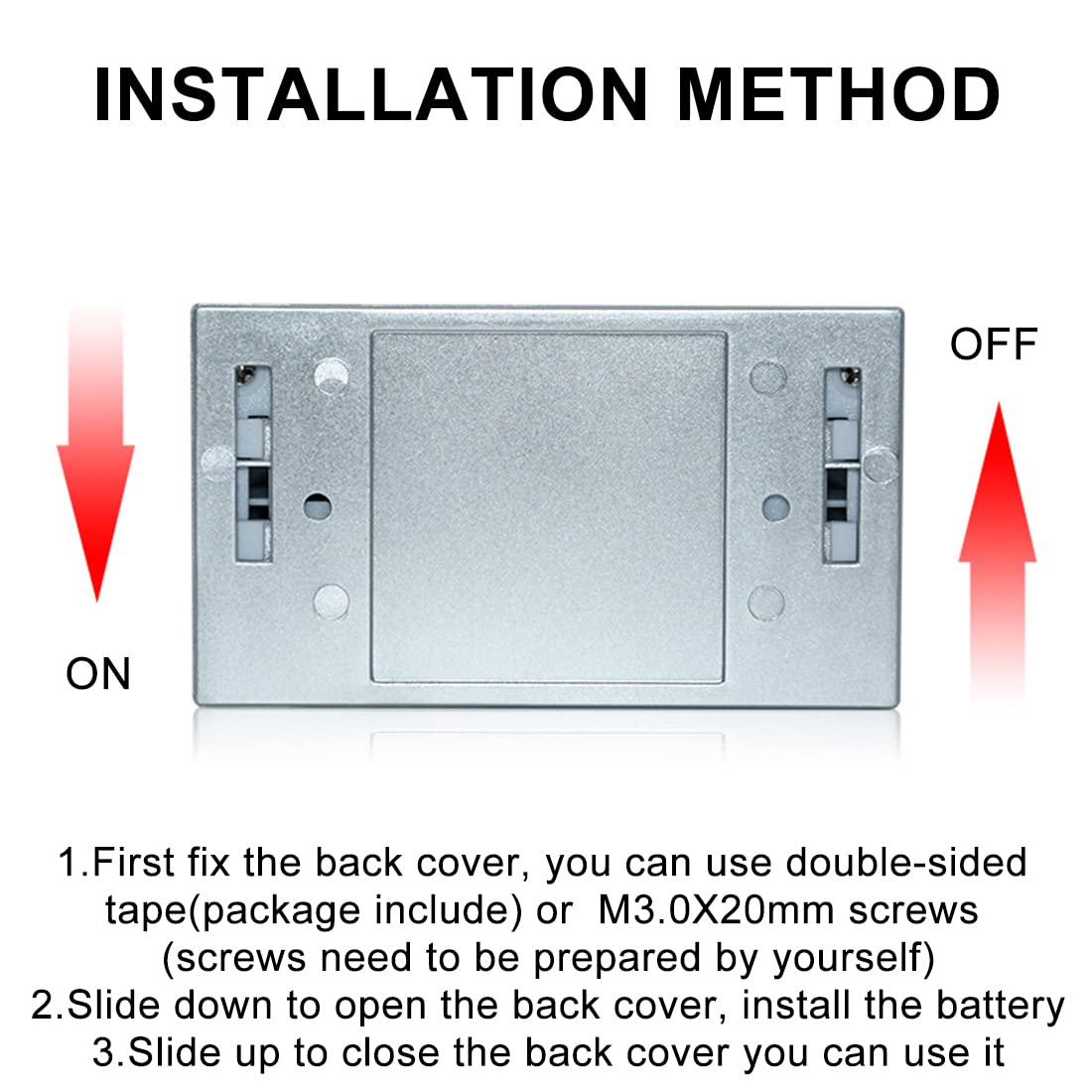 INSTALLATION METHOD

OFF

ON

1.First fix the back cover, you can use double-sided tape(package include) or M3.0X20mm screws (screws need to be prepared by yourself)
2.Slide down to open the back cover, install the battery
3.Slide up to close the back cover you can use it