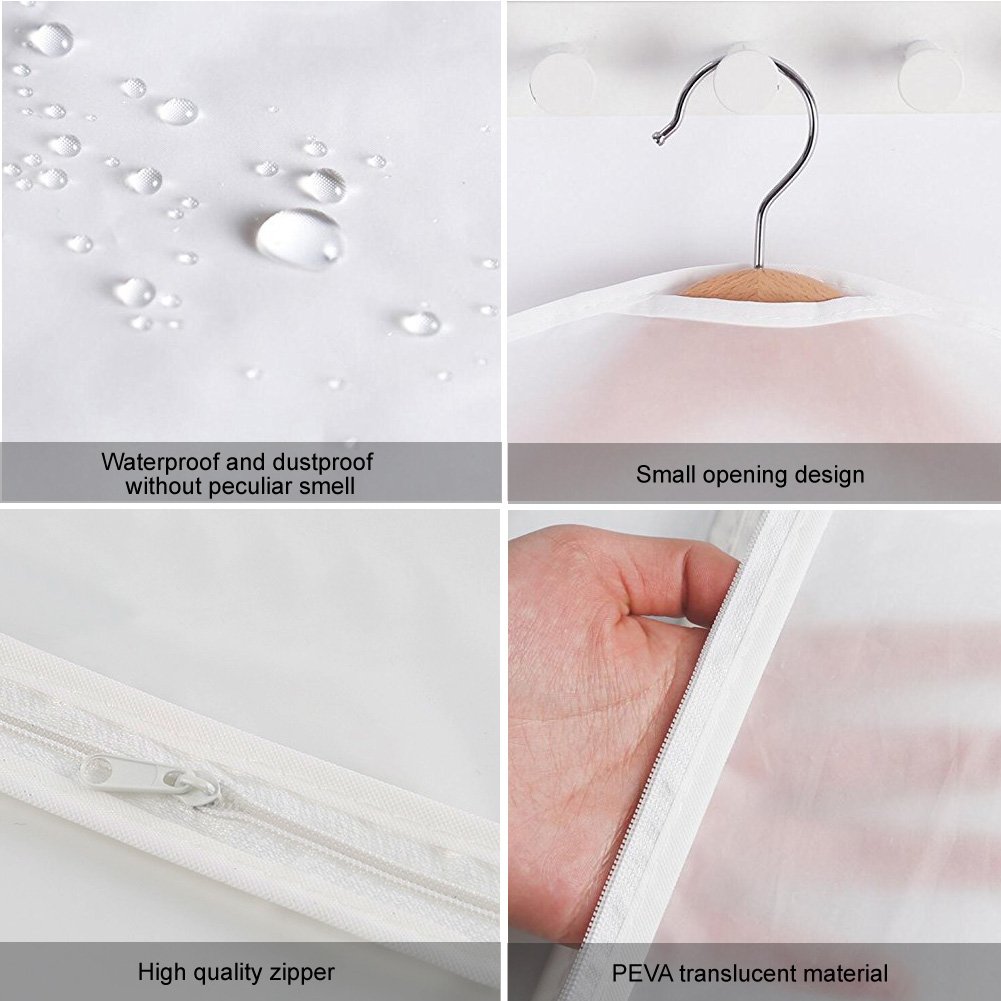 Waterproof and dustproof without peculiar smell

Small opening design

High quality zipper

PEVA translucent material