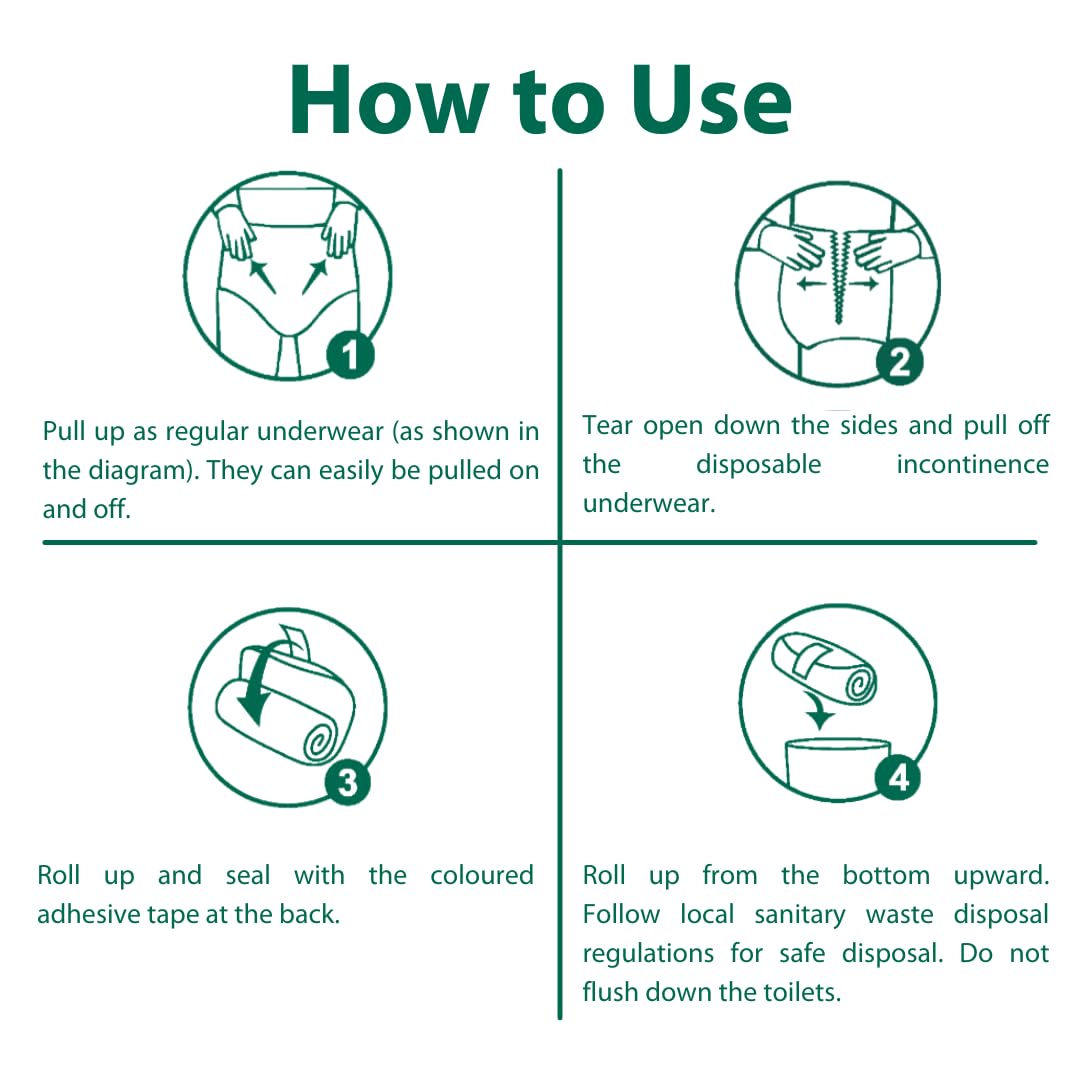 How to Use

1

Pull up as regular underwear (as shown in the diagram). They can easily be pulled on and off.

2

Tear open down the sides and pull off the disposable incontinence underwear.

3

Roll up and seal with the coloured adhesive tape at the back.

4

Roll up from the bottom upward. Follow local sanitary waste disposal regulations for safe disposal. Do not flush down the toilets.