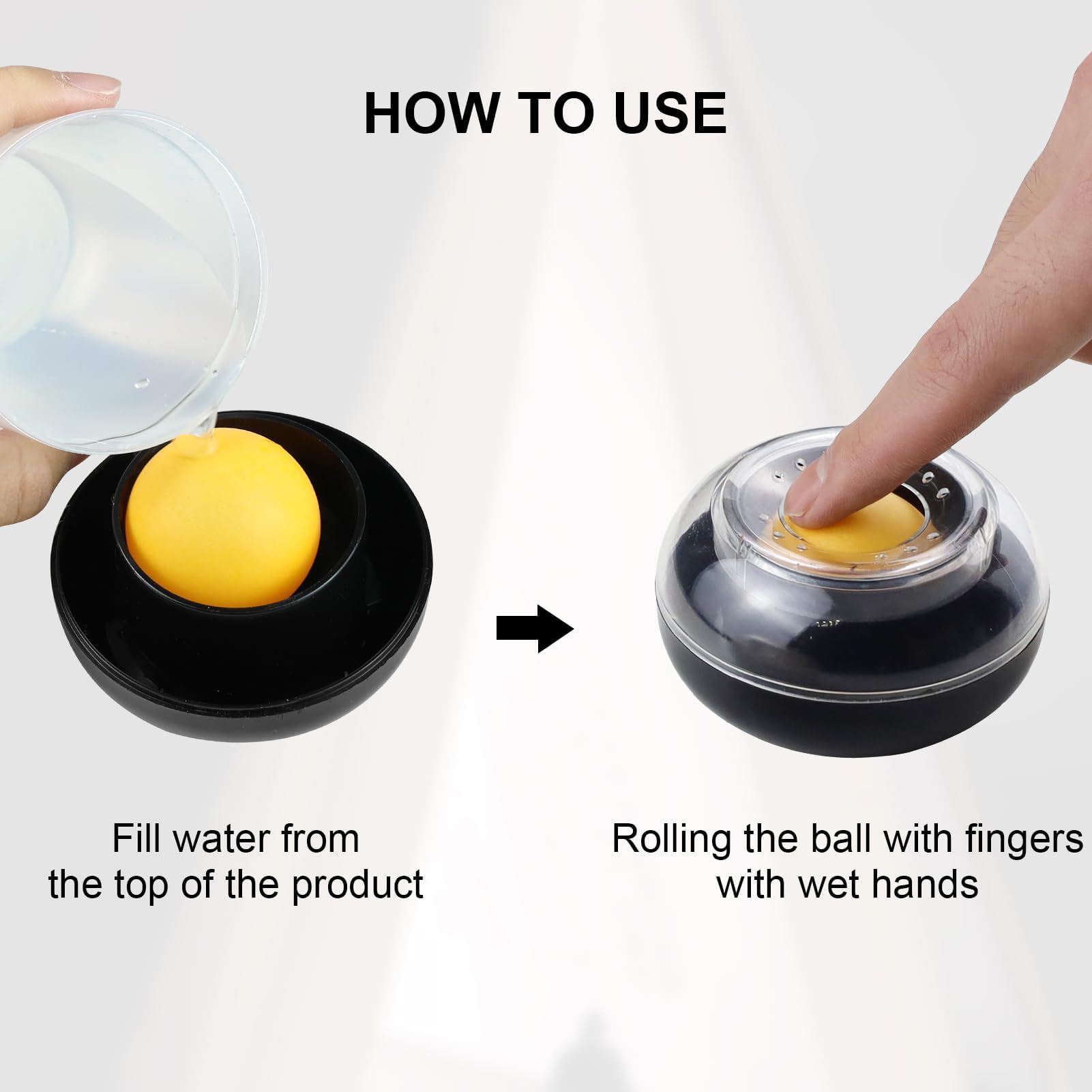 HOW TO USE

Fill water from the top of the product

Rolling the ball with fingers with wet hands