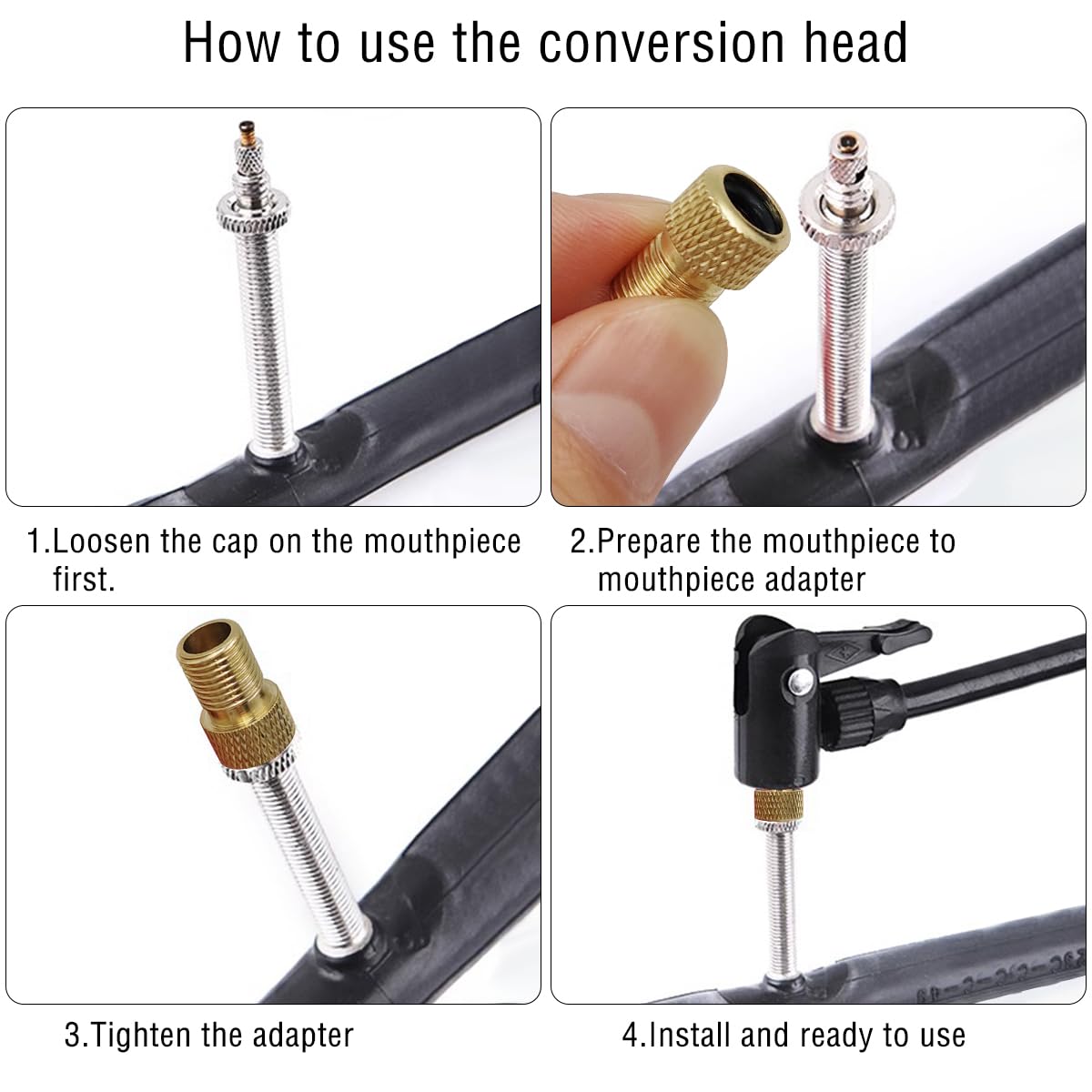 How to use the conversion head

1.Loosen the cap on the mouthpiece first.

2.Prepare the mouthpiece to mouthpiece adapter

3.Tighten the adapter

4.Install and ready to use