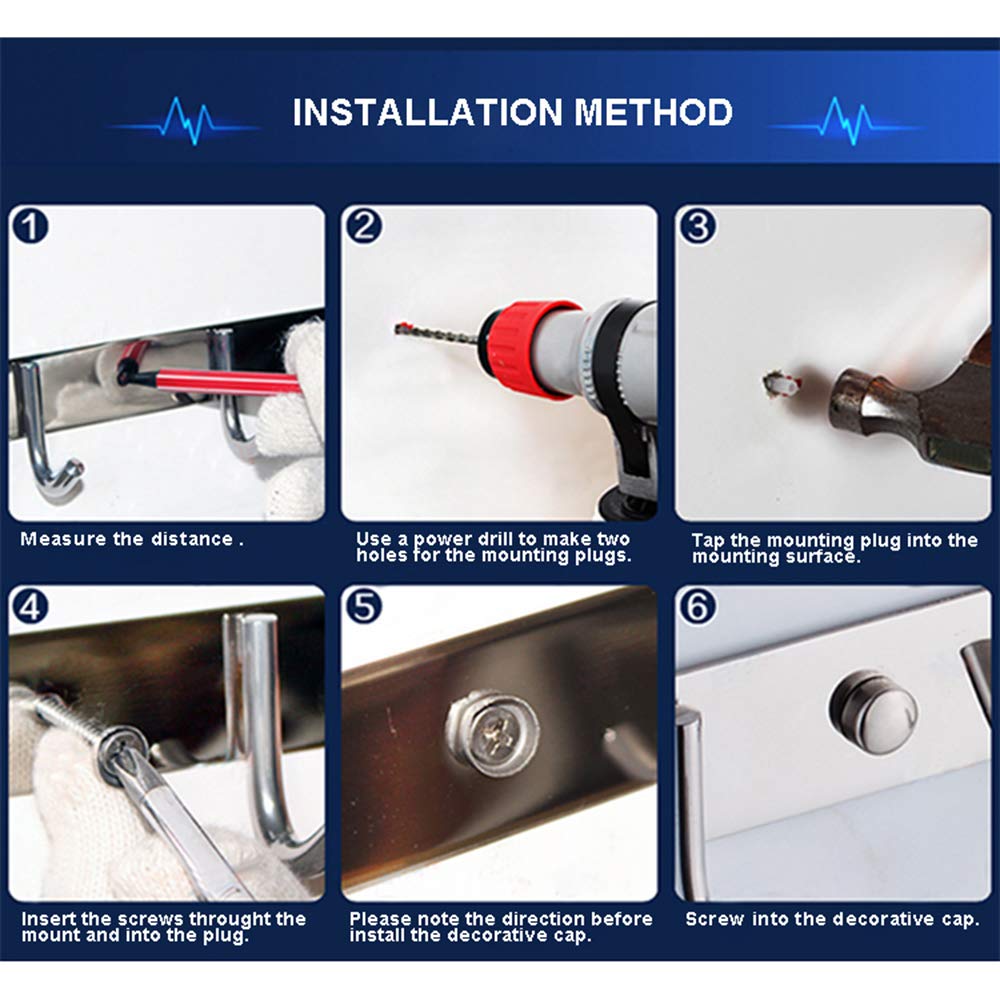 INSTALLATION METHOD

1
Measure the distance .

2
Use a power drill to make two holes for the mounting plugs.

3
Tap the mounting plug into the mounting surface.

4
Insert the screws throught the mount and into the plug.

5
Please note the direction before install the decorative cap.

6
Screw into the decorative cap.