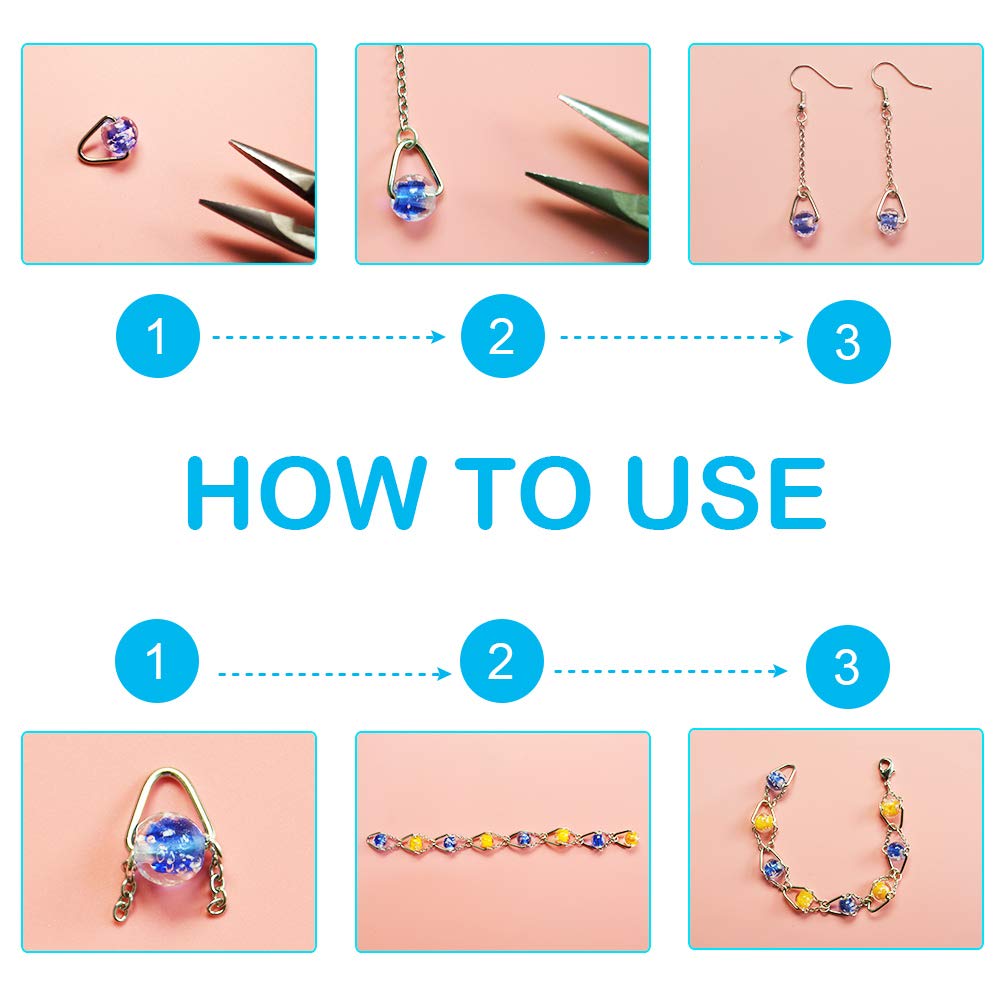 1
2
3

HOW TO USE

1
2
3