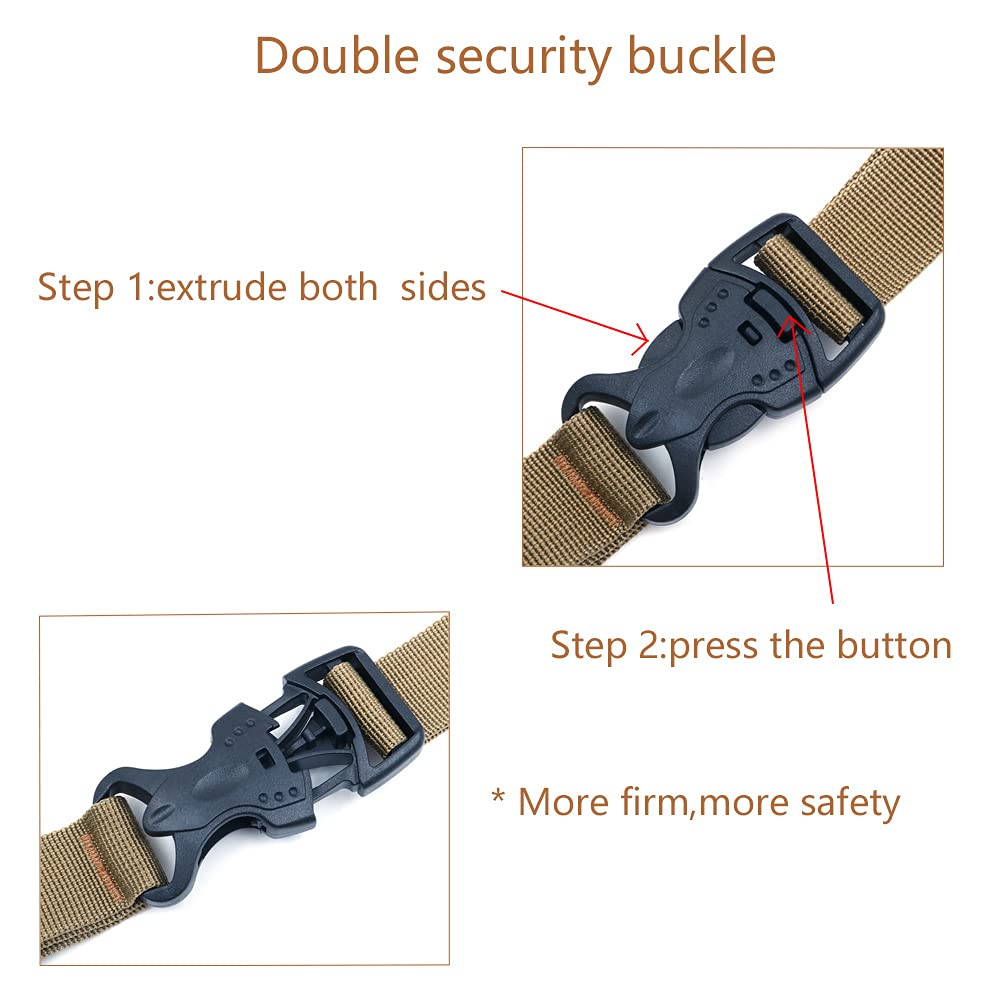 Double security buckle

Step 1:extrude both  sides

Step 2:press the button

* More firm,more safety