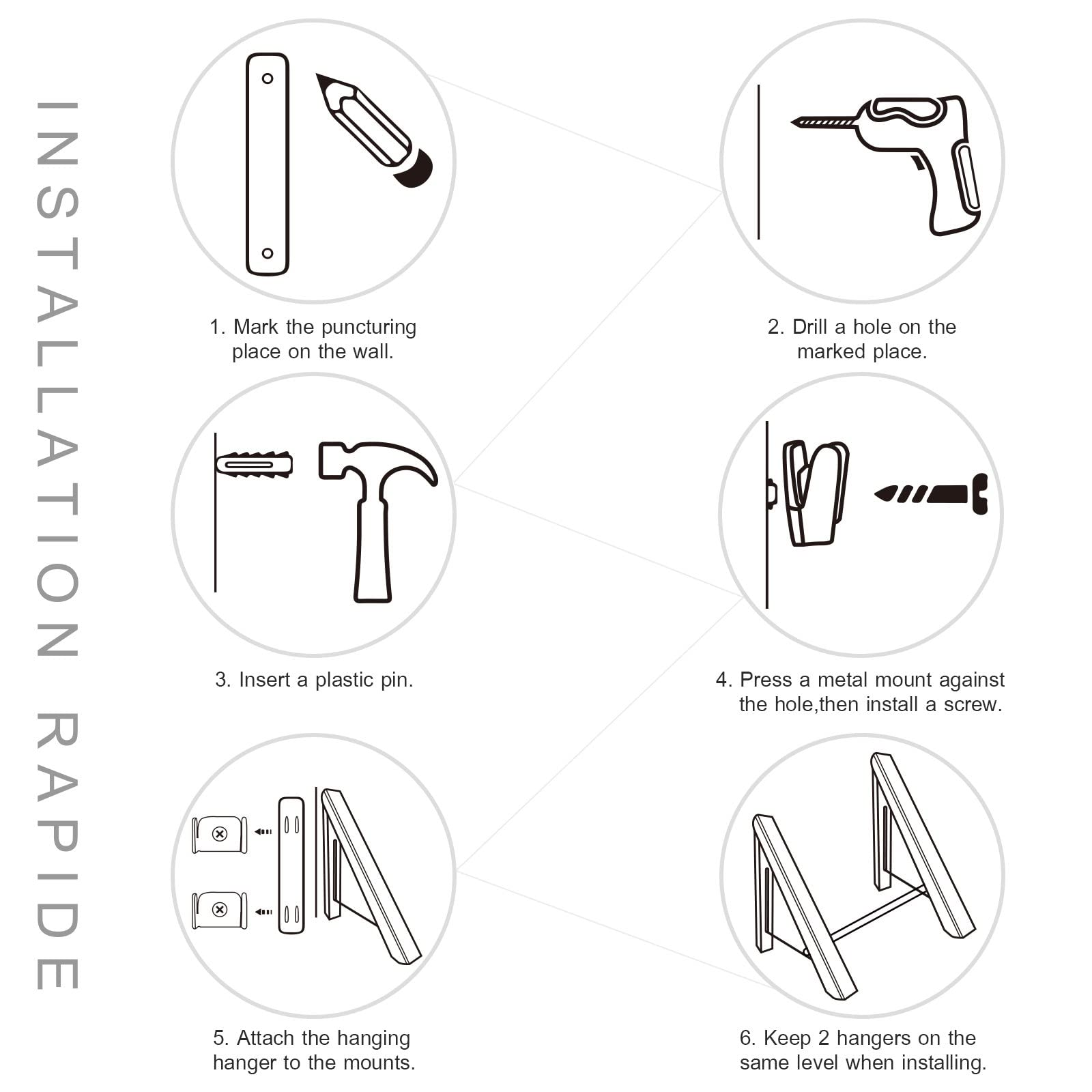 INSTALLATION RAPIDE

1. Mark the puncturing place on the wall.

2. Drill a hole on the marked place.

3. Insert a plastic pin.

4. Press a metal mount against the hole,then install a screw.

5. Attach the hanging hanger to the mounts.

6. Keep 2 hangers on the same level when installing.