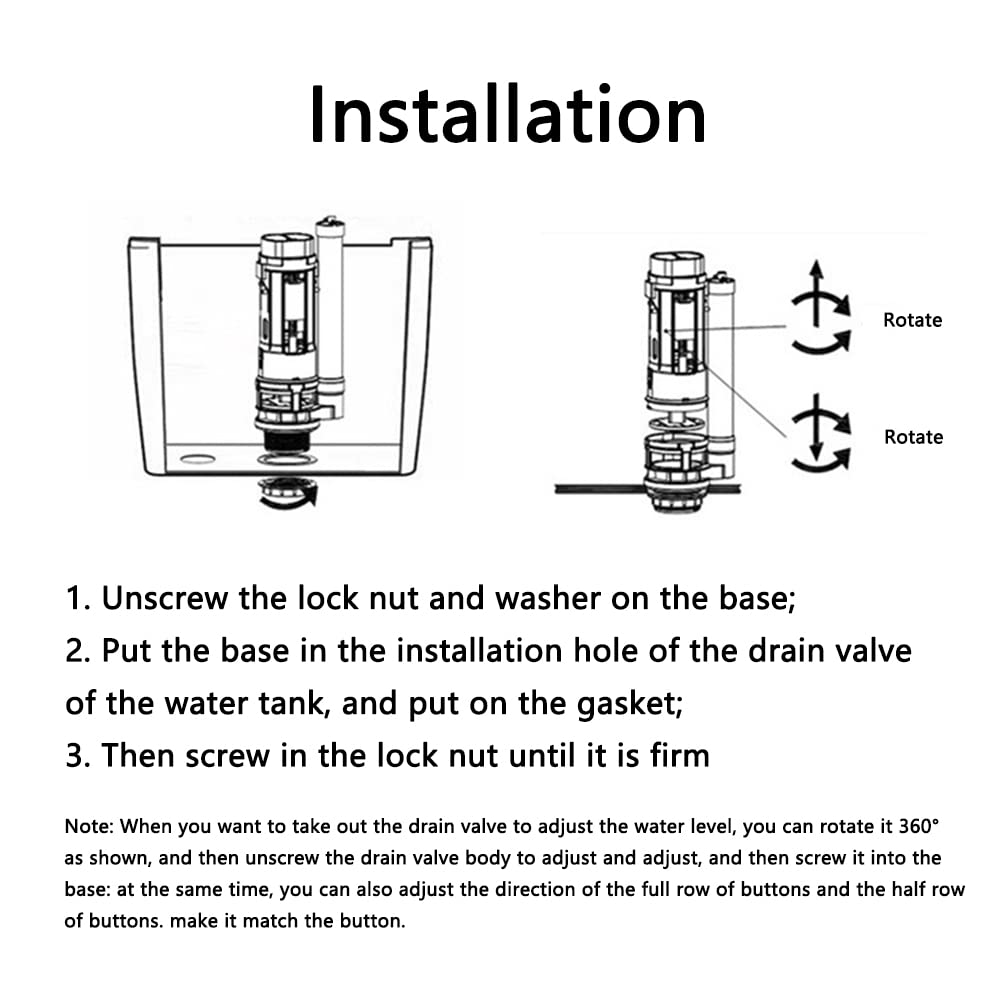 Installation

Rotate

Rotate

1. Unscrew the lock nut and washer on the base;
2. Put the base in the installation hole of the drain valve of the water tank, and put on the gasket;
3. Then screw in the lock nut until it is firm

Note: When you want to take out the drain valve to adjust the water level, you can rotate it 360° as shown, and then unscrew the drain valve body to adjust and adjust, and then screw it into the base: at the same time, you can also adjust the direction of the full row of buttons and the half row of buttons. make it match the button.