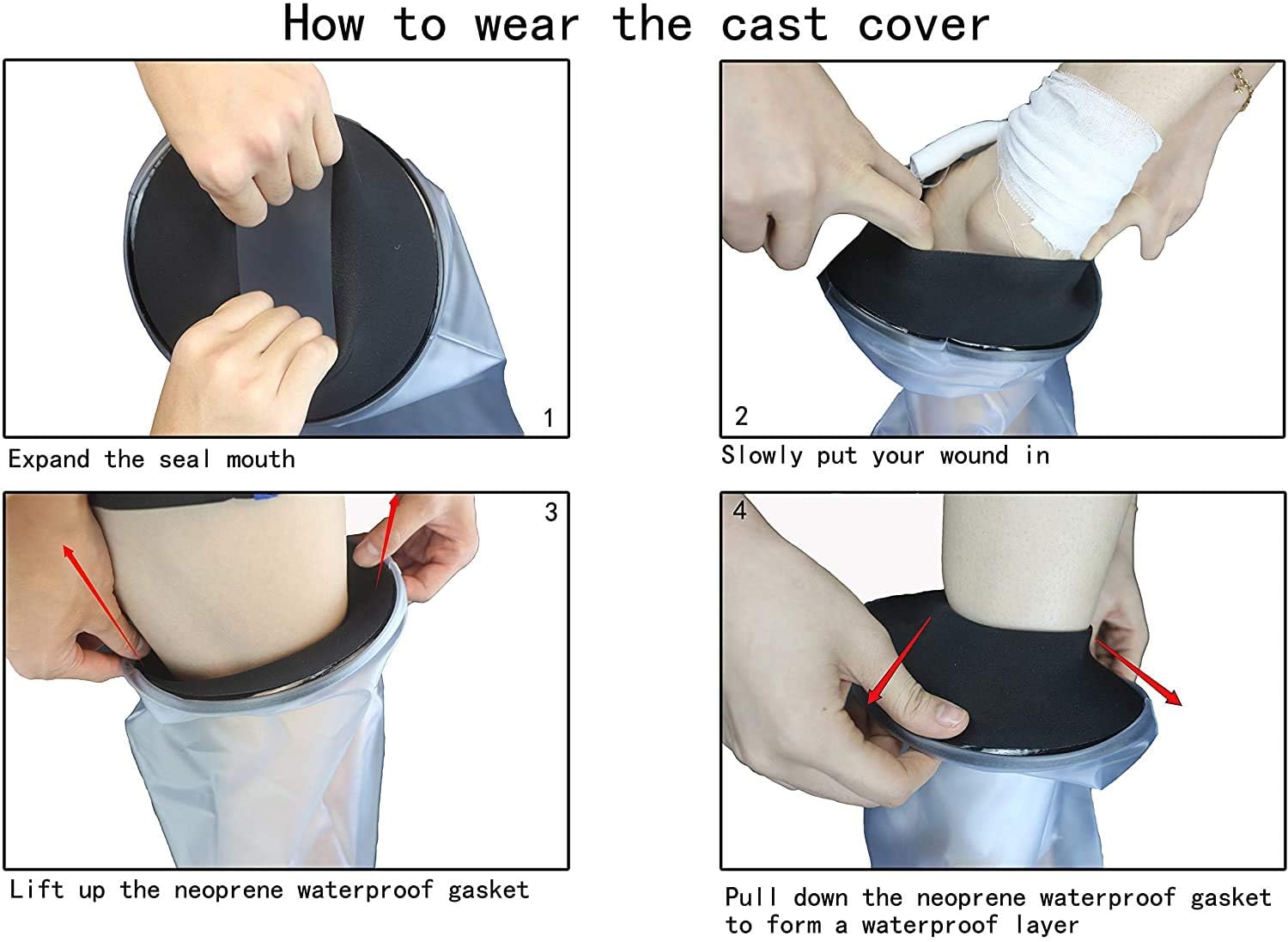 How to wear the cast cover

1

Expand the seal mouth

2

Slowly put your wound in

3

Lift up the neoprene waterproof gasket

4

Pull down the neoprene waterproof gasket to form a waterproof layer