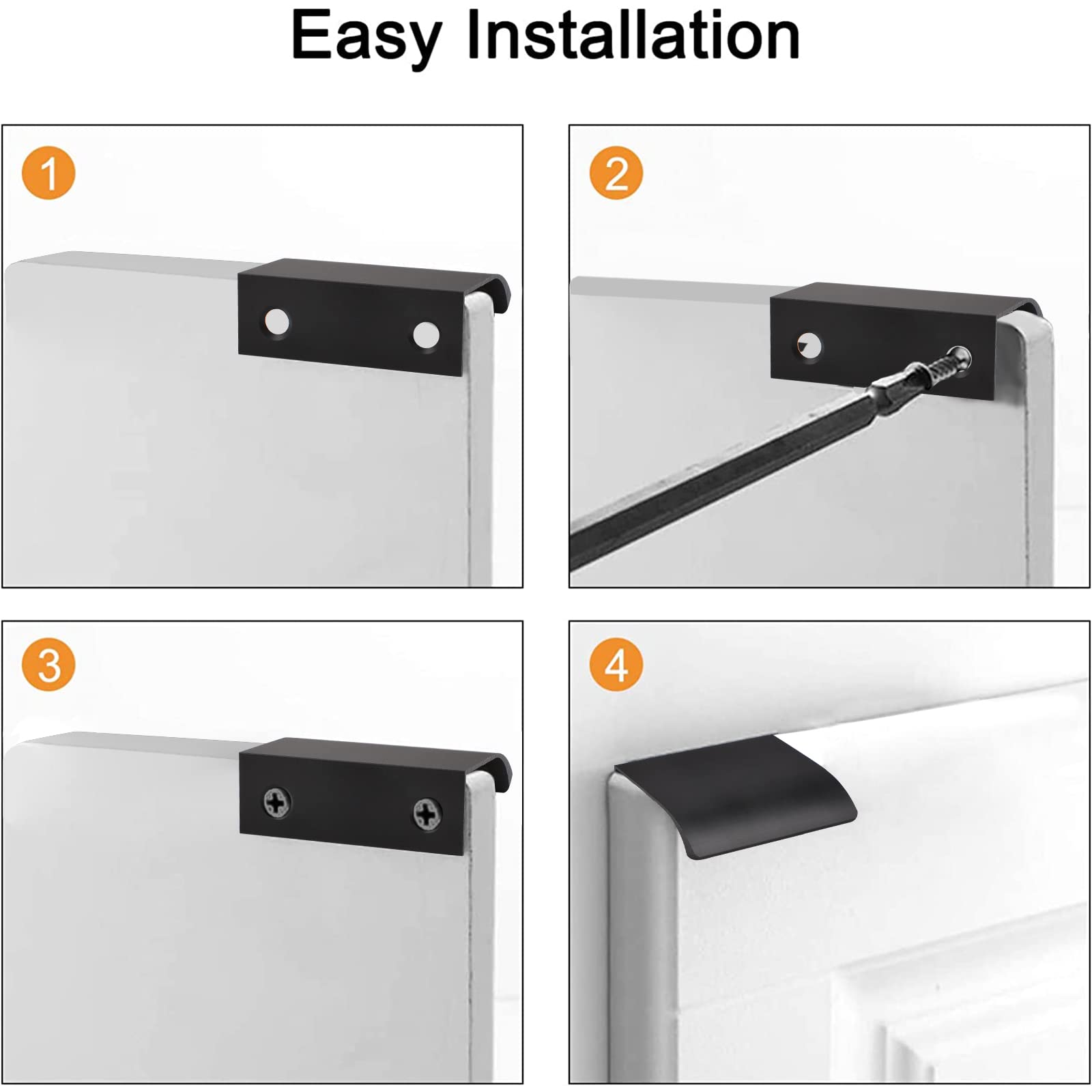 Easy Installation

1

2

3

4