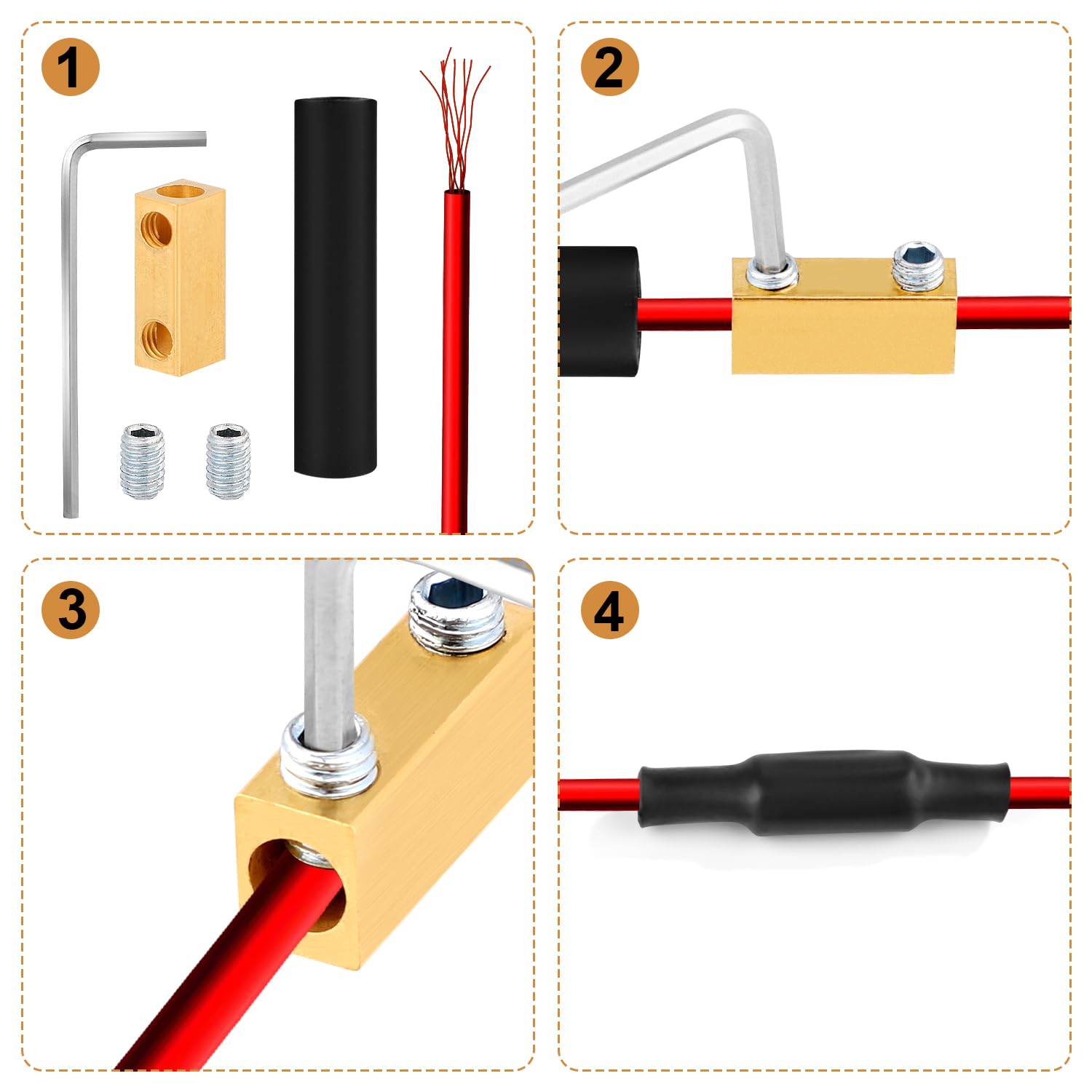 1

2

3

4