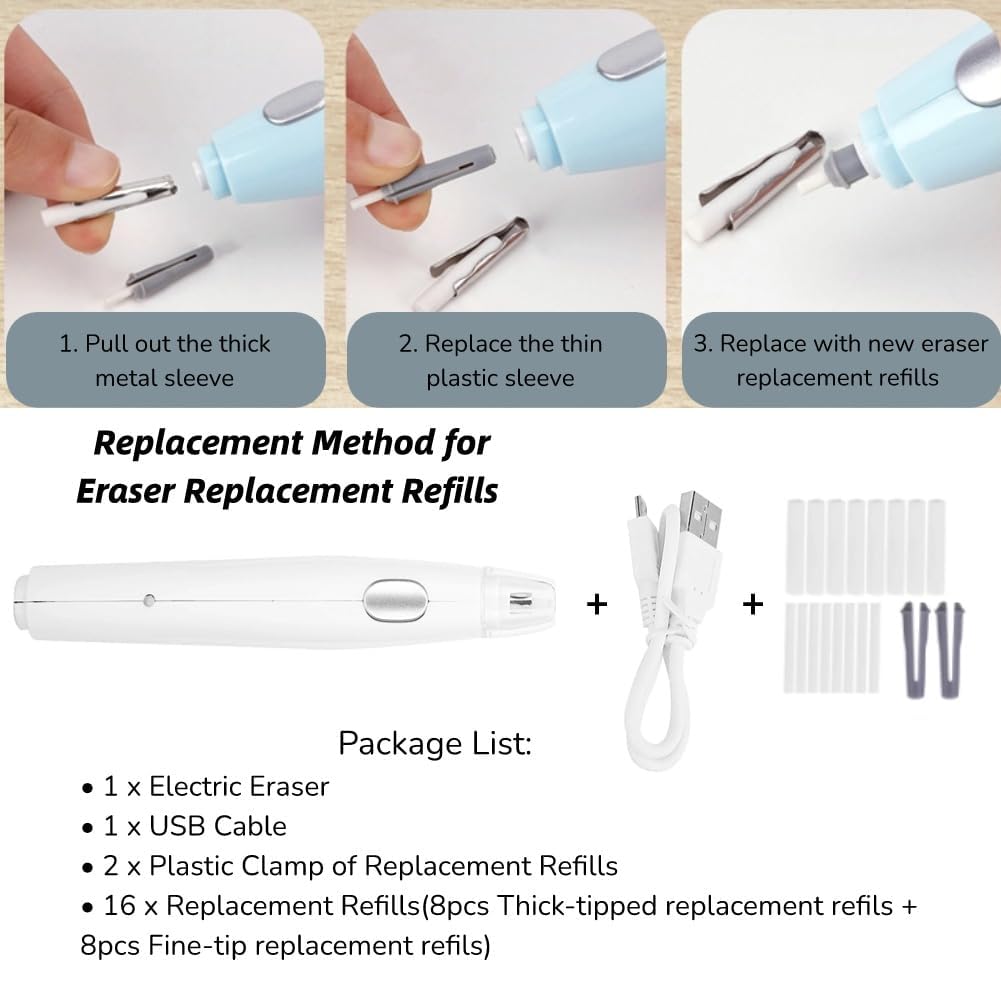 1. Pull out the thick metal sleeve

2. Replace the thin plastic sleeve

3. Replace with new eraser replacement refills

Replacement Method for Eraser Replacement Refills

+

+

Package List:

• 1 x Electric Eraser
• 1 x USB Cable
• 2 x Plastic Clamp of Replacement Refills
• 16 x Replacement Refills(8pcs Thick-tipped replacement refils + 8pcs Fine-tip replacement refils)