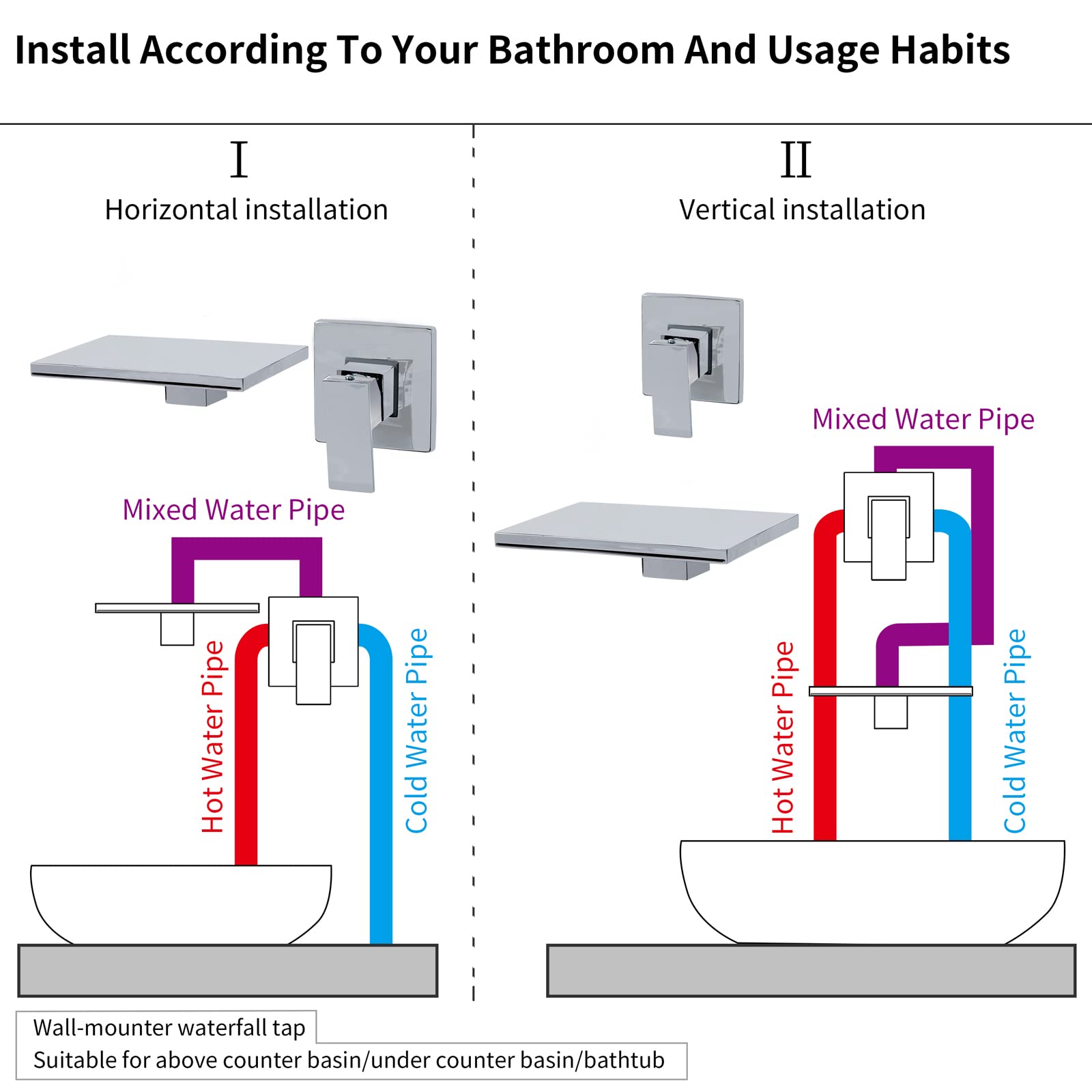 Install According To Your Bathroom And Usage Habits

I

Horizontal installation

Mixed Water Pipe

Hot Water Pipe

Cold Water Pipe

II

Vertical installation

Mixed Water Pipe

Hot Water Pipe

Cold Water Pipe

Wall-mounter waterfall tap

Suitable for above counter basin/under counter basin/bathtub