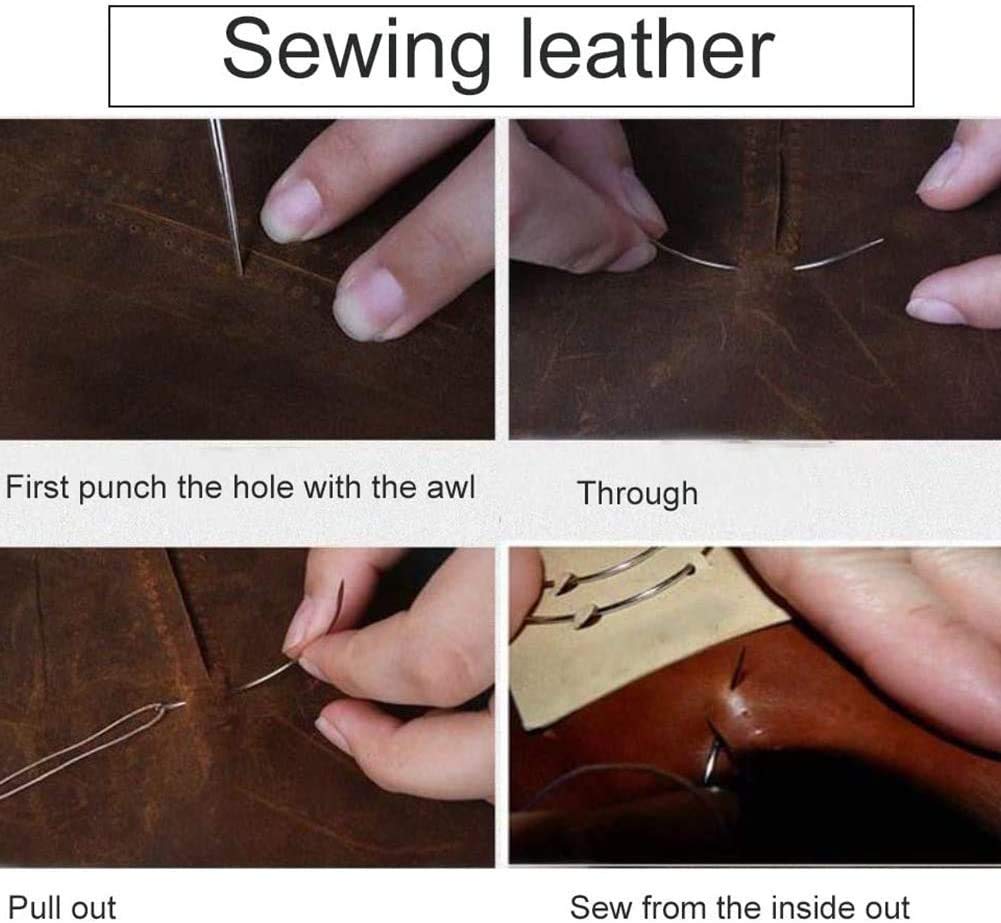 Sewing leather

First punch the hole with the awl

Through

Pull out

Sew from the inside out