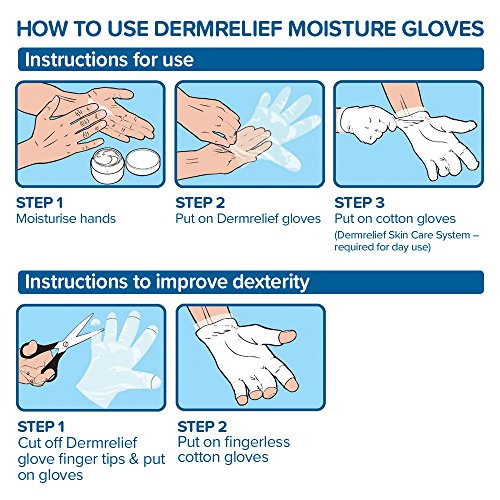 HOW TO USE DERMRELIEF MOISTURE GLOVES

Instructions for use

STEP 1
Moisturise hands

STEP 2
Put on Dermrelief gloves

STEP 3
Put on cotton gloves
(Dermrelief Skin Care System – required for day use)

Instructions to improve dexterity

STEP 1
Cut off Dermrelief glove finger tips & put on gloves

STEP 2
Put on fingerless cotton gloves