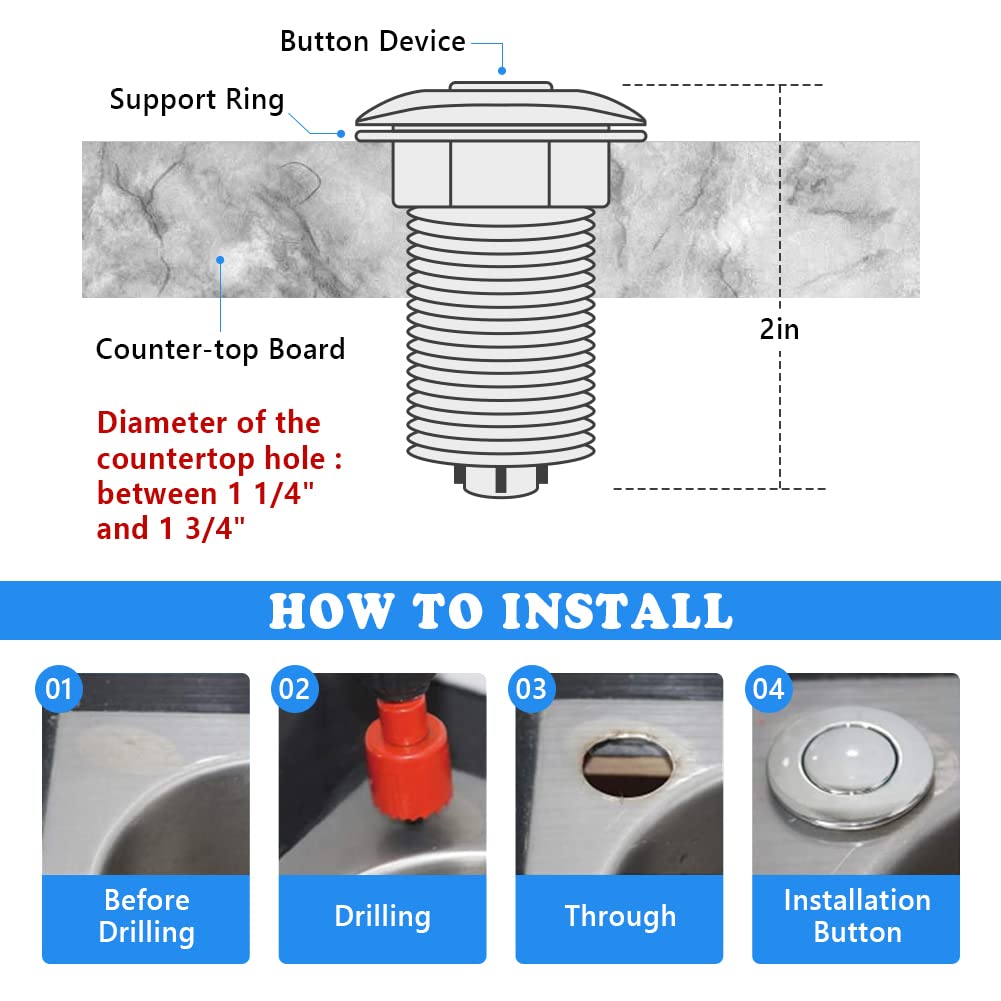 Button Device

Support Ring

Counter-top Board

2in

Diameter of the countertop hole : between 1 1/4" and 1 3/4"

HOW TO INSTALL

01

Before Drilling

02

Drilling

03

Through

04

Installation Button