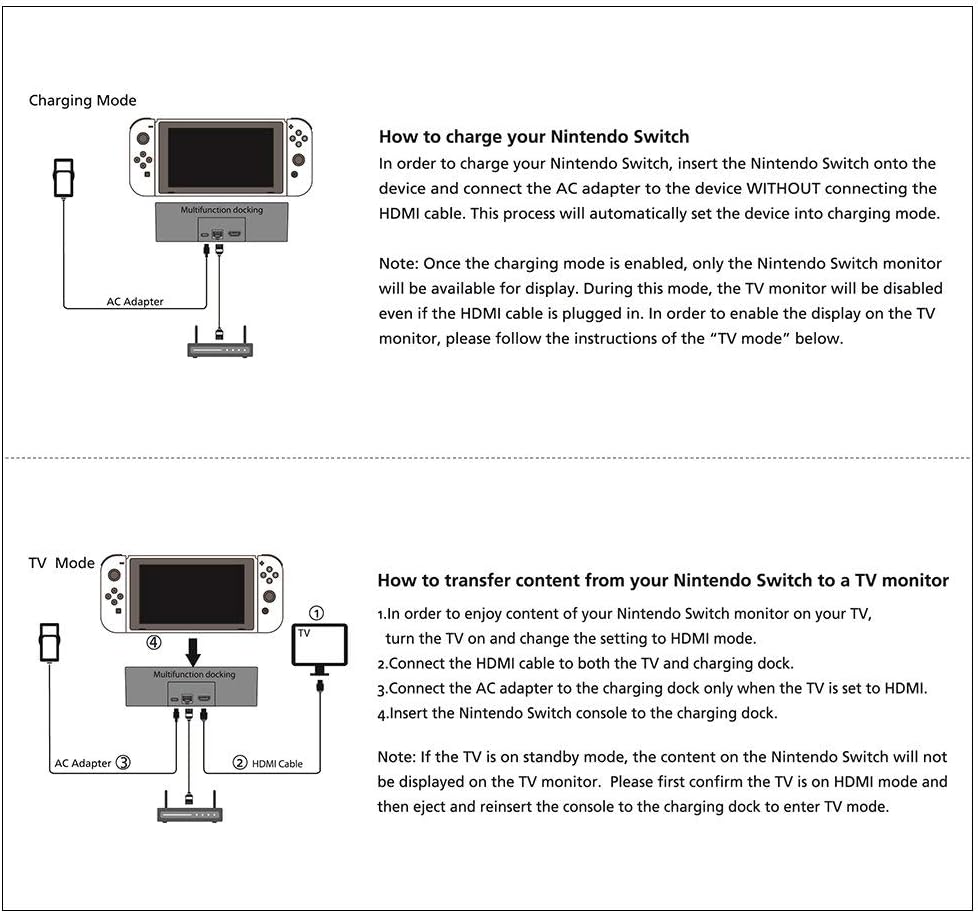 Charging Mode

Multifunction docking

AC Adapter

How to charge your Nintendo Switch

In order to charge your Nintendo Switch, insert the Nintendo Switch onto the device and connect the AC adapter to the device WITHOUT connecting the HDMI cable. This process will automatically set the device into charging mode.

Note: Once the charging mode is enabled, only the Nintendo Switch monitor will be available for display. During this mode, the TV monitor will be disabled even if the HDMI cable is plugged in. In order to enable the display on the TV monitor, please follow the instructions of the "TV mode" below.

TV Mode

①

TV

④

Multifunction docking

AC Adapter ③

② HDMI Cable

How to transfer content from your Nintendo Switch to a TV monitor

1.In order to enjoy content of your Nintendo Switch monitor on your TV, turn the TV on and change the setting to HDMI mode.
2.Connect the HDMI cable to both the TV and charging dock.
3.Connect the AC adapter to the charging dock only when the TV is set to HDMI.
4.Insert the Nintendo Switch console to the charging dock.

Note: If the TV is on standby mode, the content on the Nintendo Switch will not be displayed on the TV monitor. Please first confirm the TV is on HDMI mode and then eject and reinsert the console to the charging dock to enter TV mode.