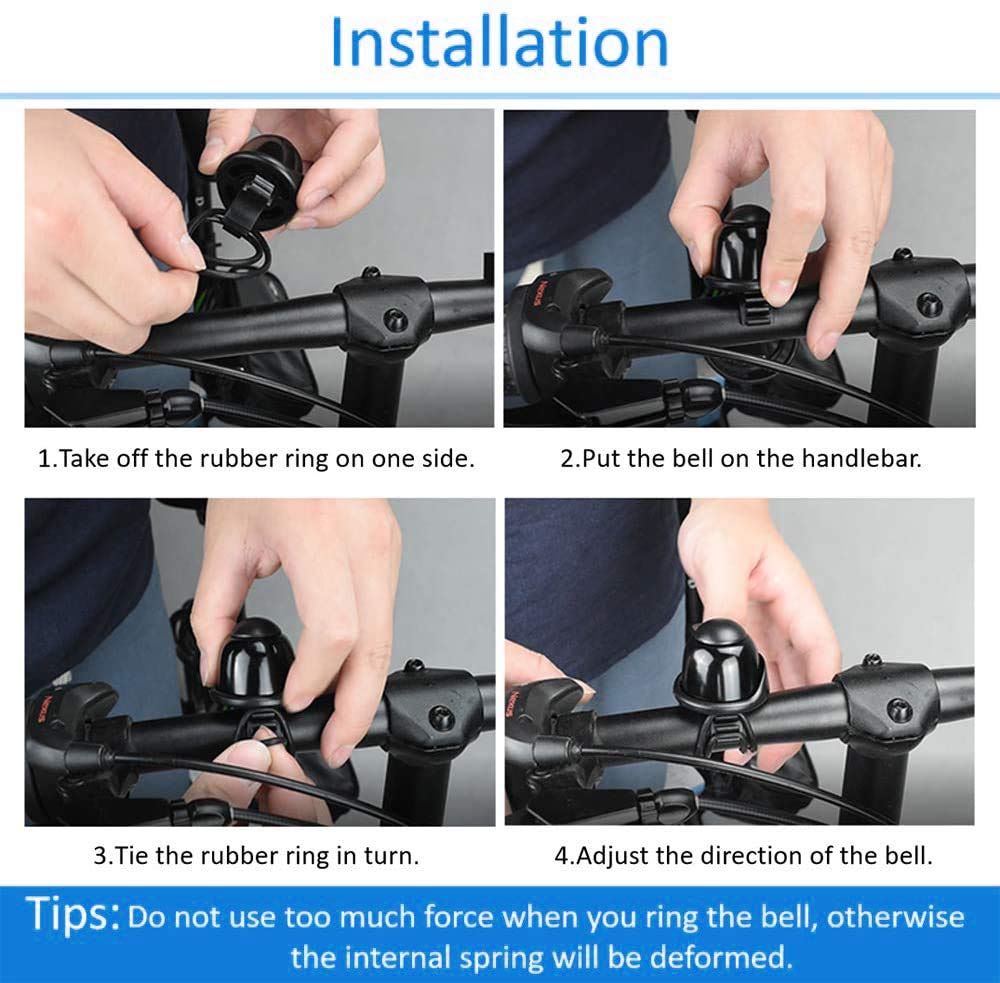 Installation

1.Take off the rubber ring on one side.

2.Put the bell on the handlebar.

3.Tie the rubber ring in turn.

4.Adjust the direction of the bell.

Tips: Do not use too much force when you ring the bell, otherwise the internal spring will be deformed.