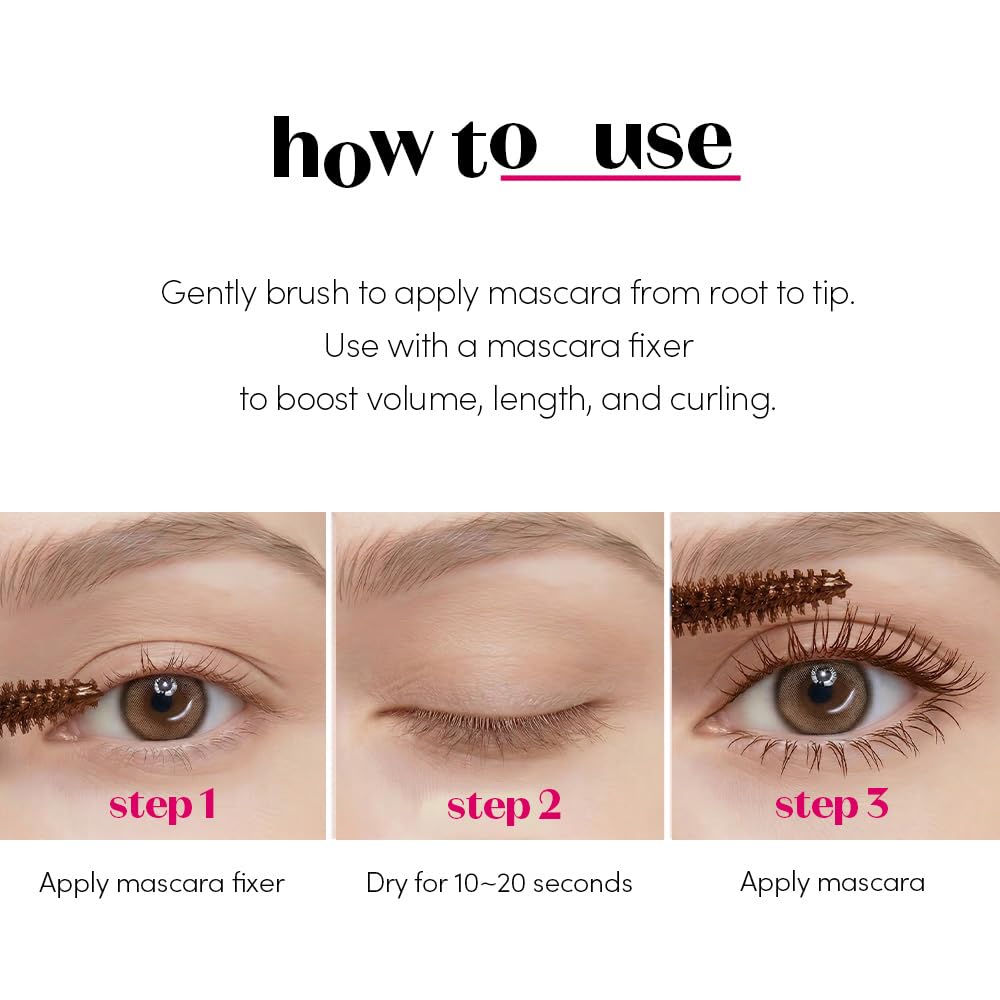 how to use

Gently brush to apply mascara from root to tip.
Use with a mascara fixer
to boost volume, length, and curling.

step 1

Apply mascara fixer

step 2

Dry for 10~20 seconds

step 3

Apply mascara