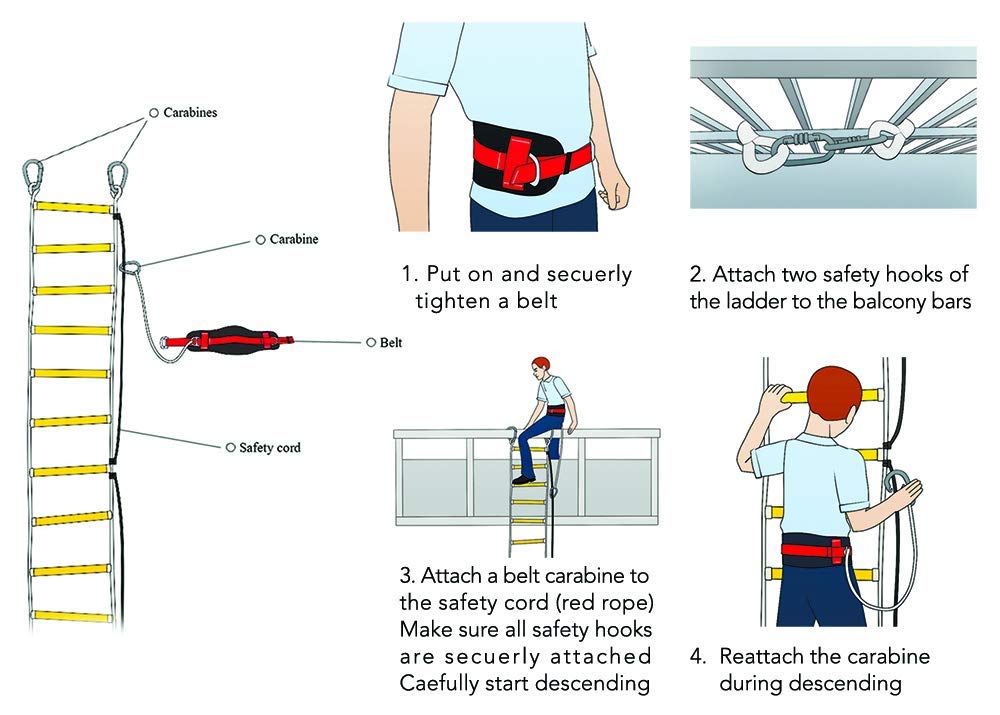 Carabines

Carabine

Belt

Safety cord

1. Put on and secuerly tighten a belt

2. Attach two safety hooks of the ladder to the balcony bars

3. Attach a belt carabine to the safety cord (red rope) Make sure all safety hooks are secuerly attached Caefully start descending

4. Reattach the carabine during descending