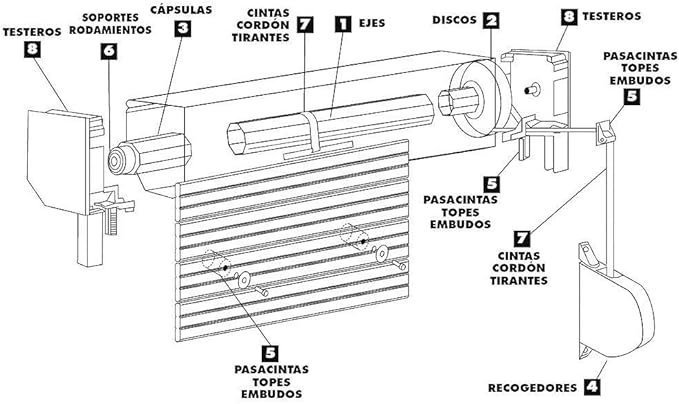 TESTEROS
8

SOPORTES
RODAMIENTOS
6

CÁPSULAS
3

CINTAS
CORDÓN
TIRANTES
7

1 EJES

DISCOS 2

8 TESTEROS

PASACINTAS
TOPES
EMBUDOS
5

5
PASACINTAS
TOPES
EMBUDOS

7
CINTAS
CORDÓN
TIRANTES

5
PASACINTAS
TOPES
EMBUDOS

RECOGEDORES 4