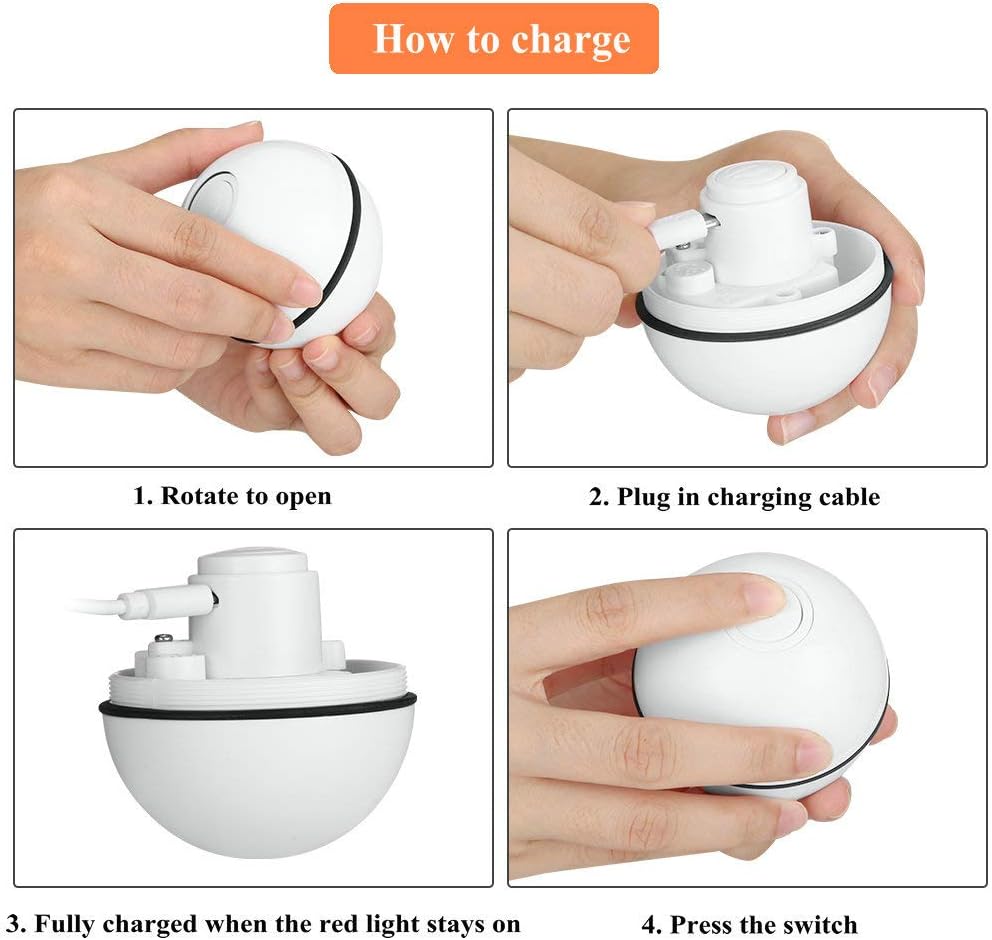 How to charge

1. Rotate to open

2. Plug in charging cable

3. Fully charged when the red light stays on

4. Press the switch