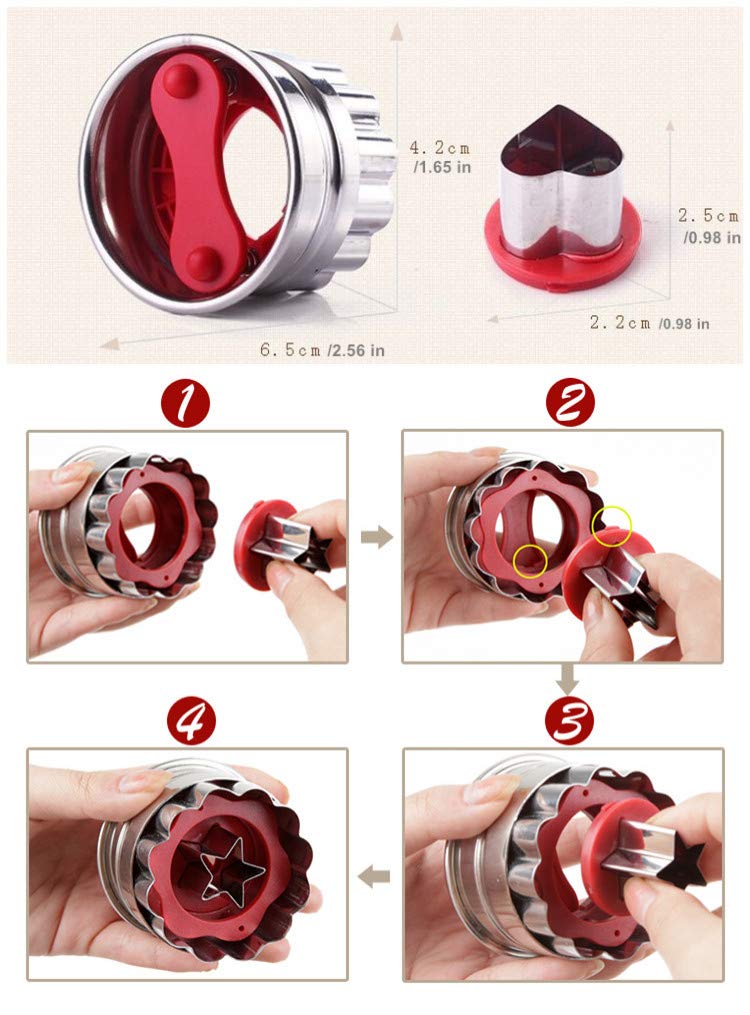 4.2cm /1.65 in

2.5cm /0.98 in

2.2cm /0.98 in

6.5cm /2.56 in

1

2

4

3